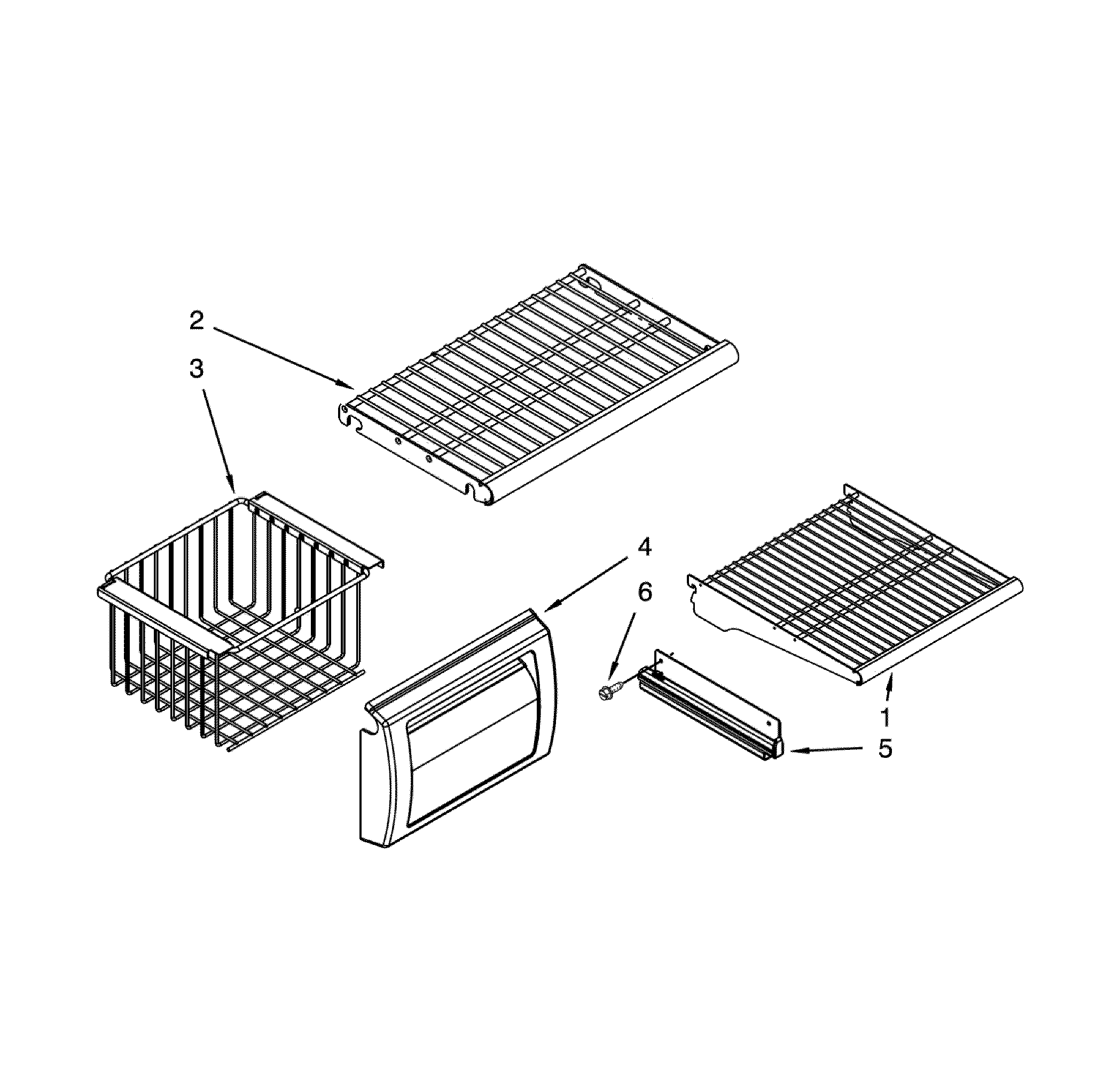 2
3
4
6
1
5