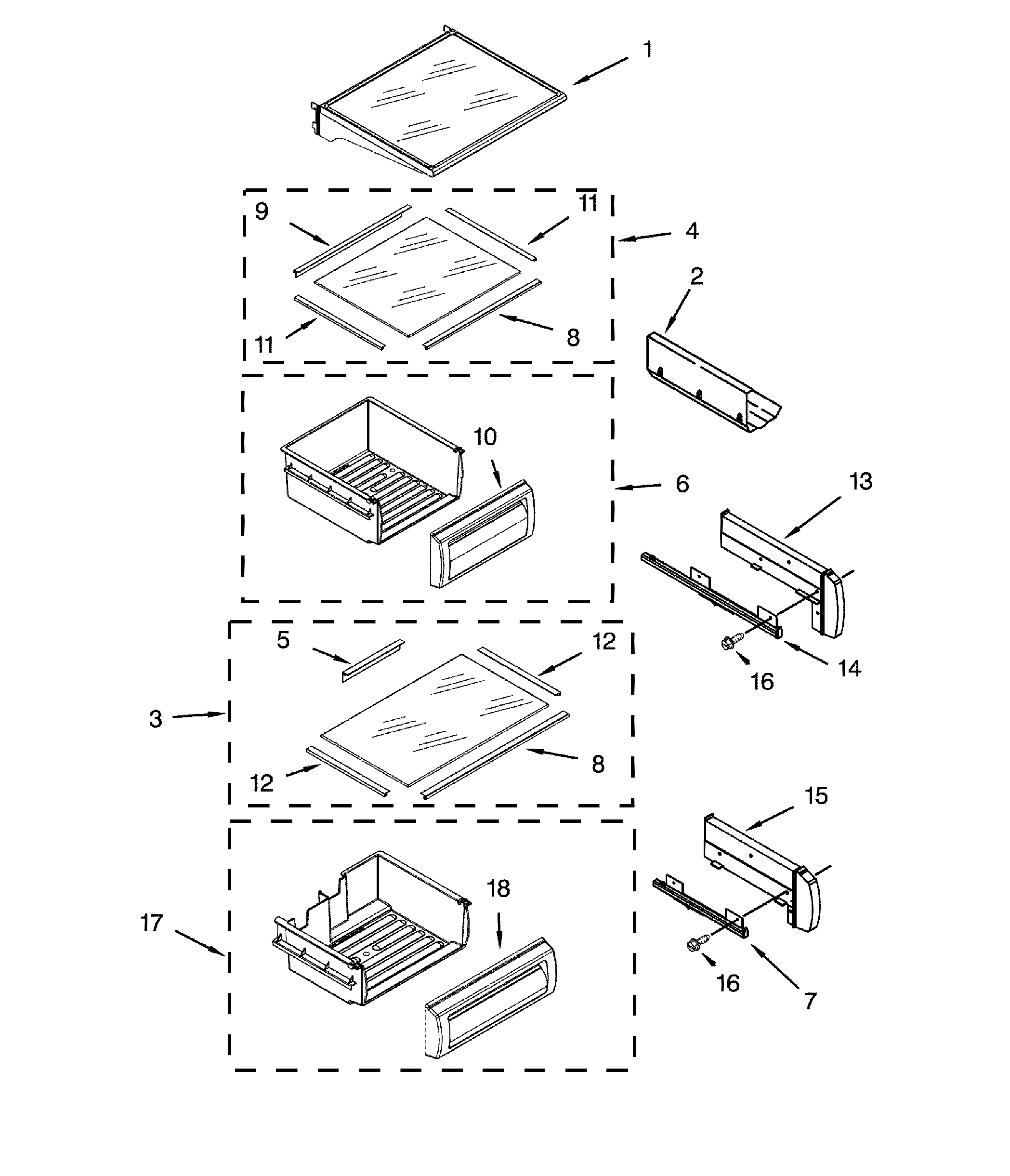 1
9
11
4
2
11
8
10
6
13
5
12
14
16
3
8
12
15
18
17
16
7