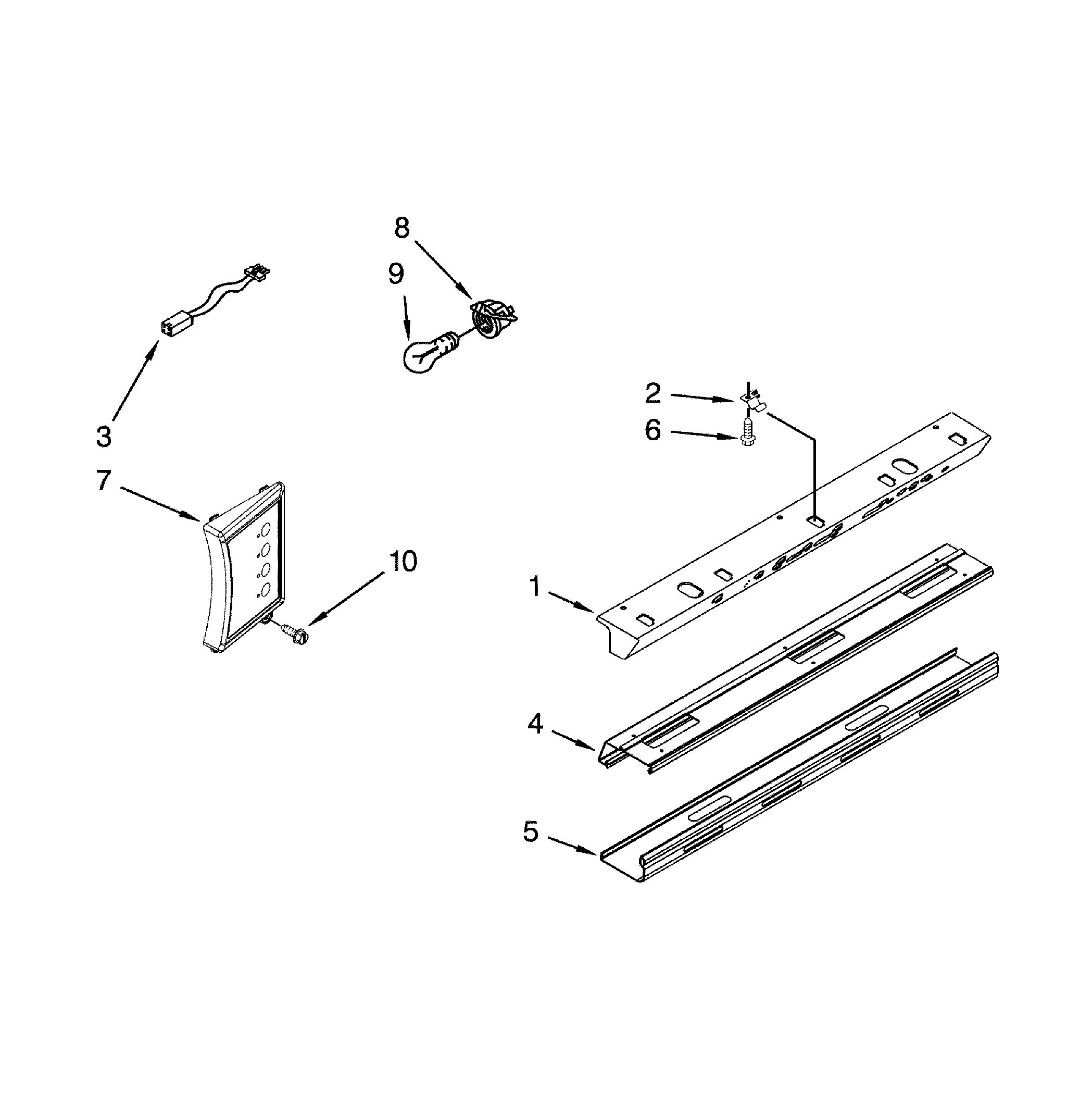 8
9
3
2
6
7
10
1
4
5