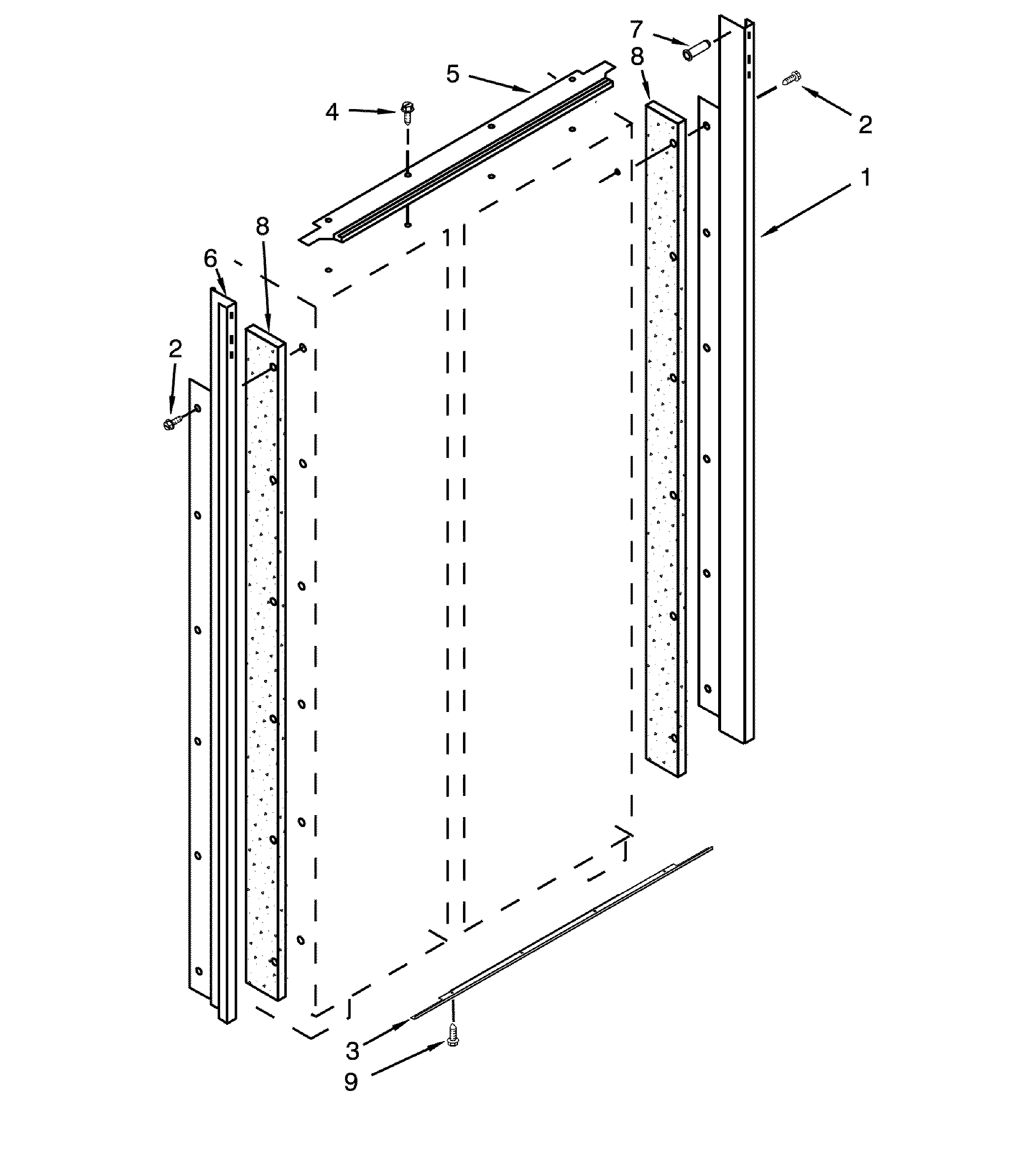 7
8
5
4
2
1
8
6
2
3
9