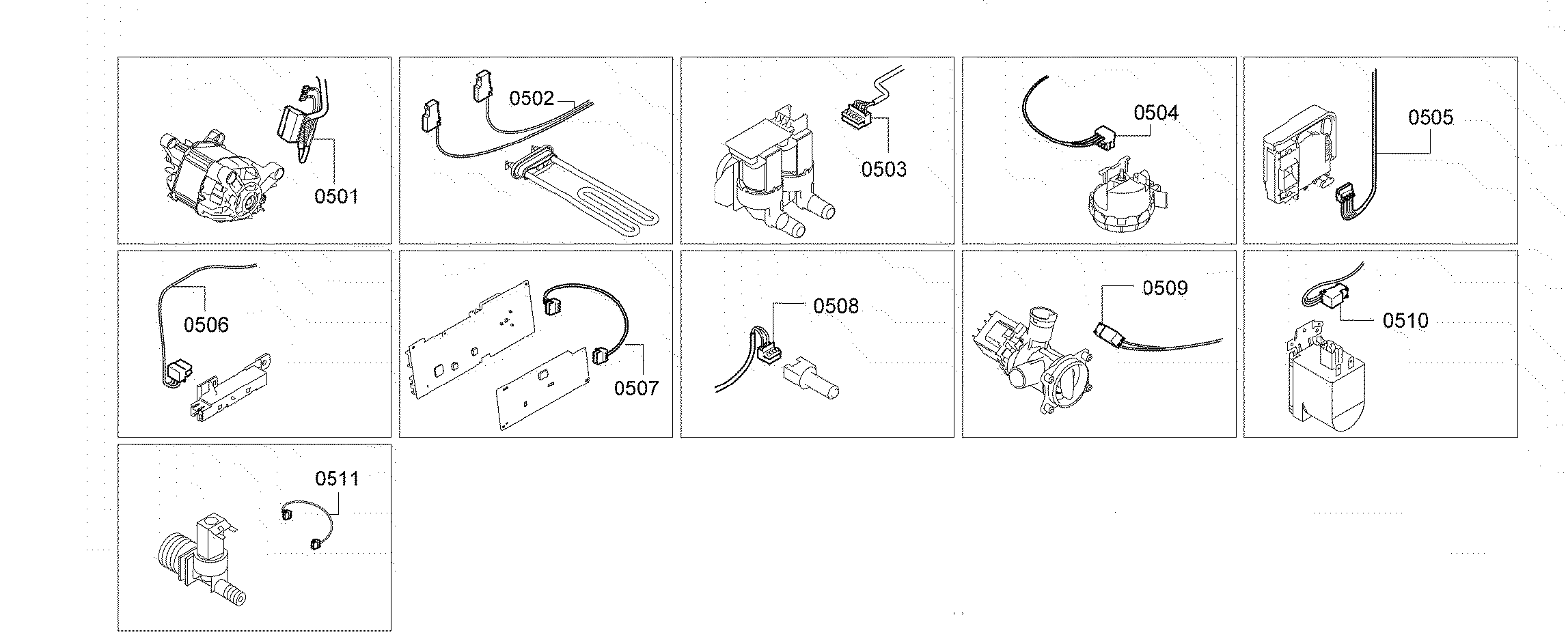 0501

0502

0503

0504

0505

0506

0507

0508

0509

0510

0511