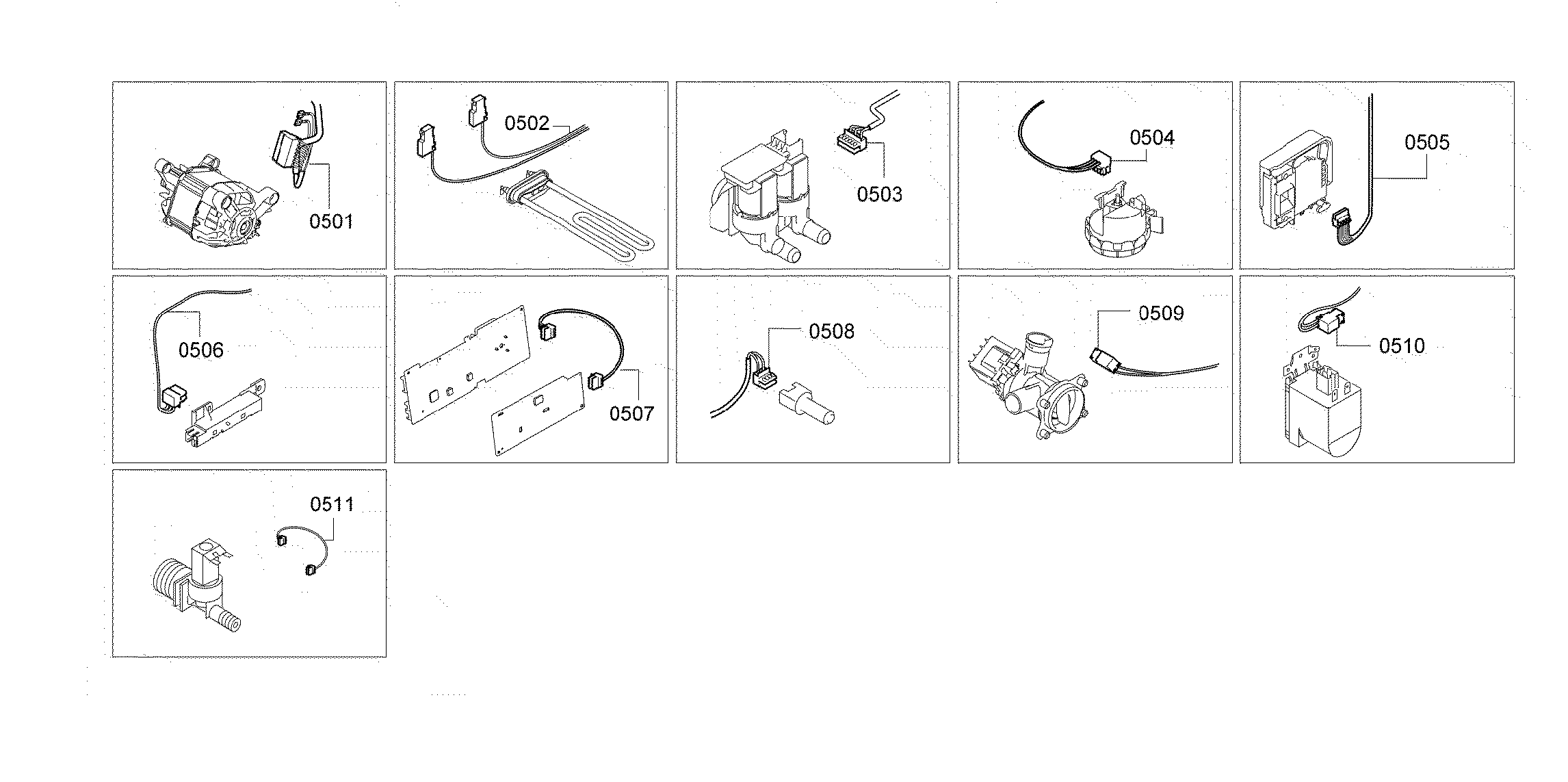 0501

0502

0503

0504

0505

0506

0507

0508

0509

0510

0511