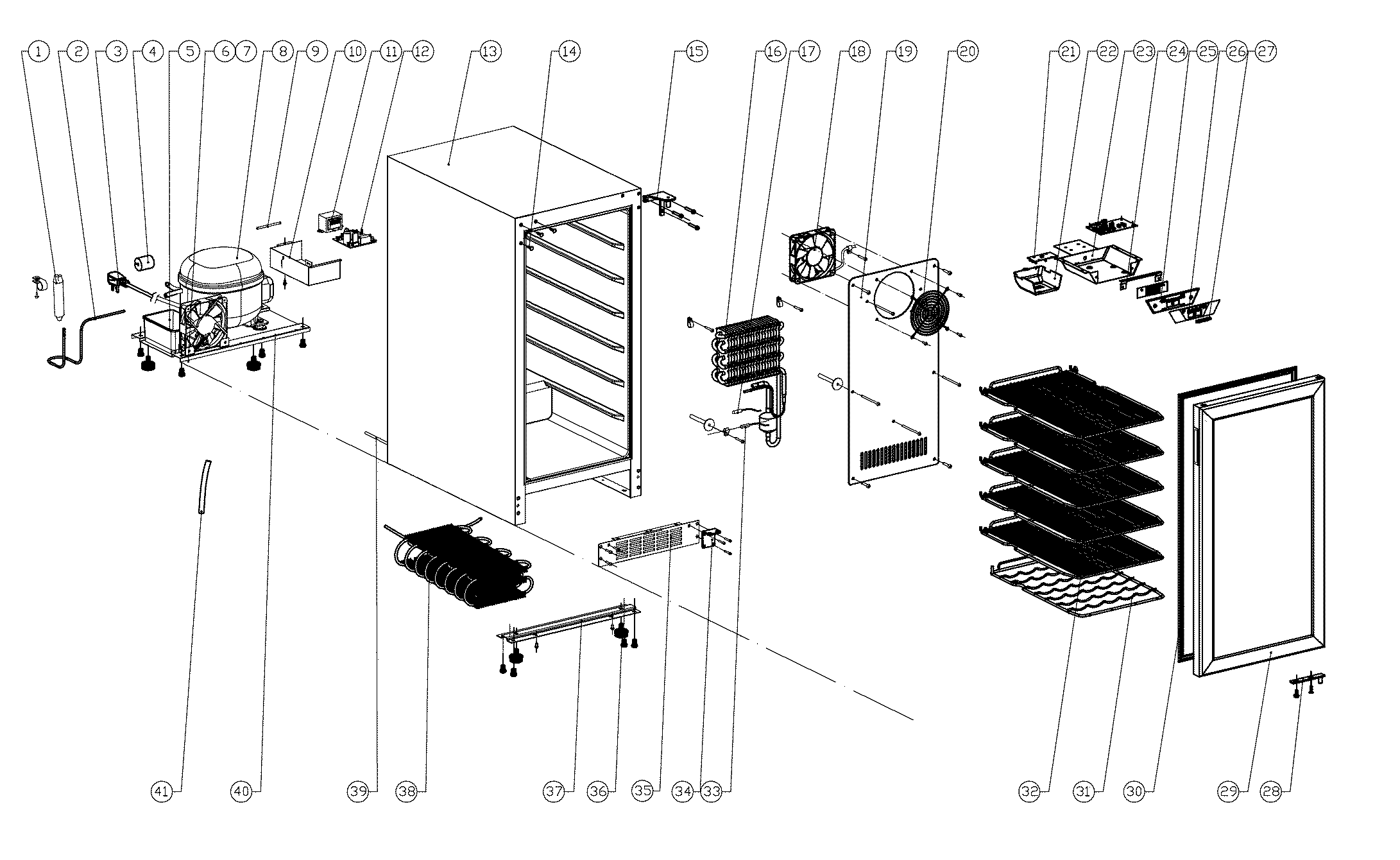 1 2 3 4 5 6 7 8 9 10 11 12 13 14 15 16 17 18 19 20 21 22 23 24 25 26 27

41 40 39 38 37 36 35 34 33 32 31 30 29 28