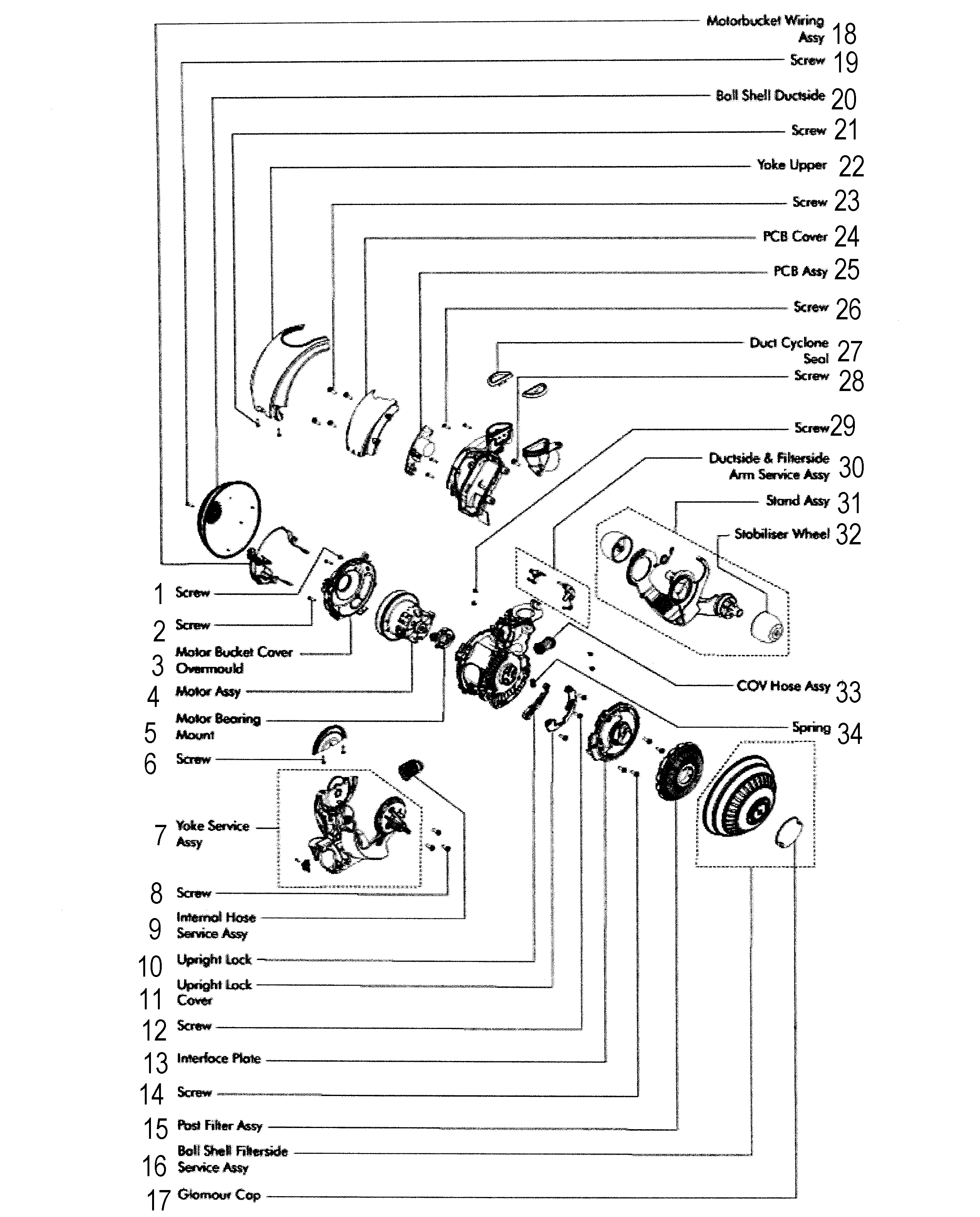 Motorbucket Wiring Assy 18
Screw 19
Ball Shell Ductside 20
Screw 21
Yoke Upper 22
Screw 23
PCB Cover 24
PCB Assy 25
Screw 26
Duct Cyclone Seal 27
Screw 28
Screw 29
Ductside & Filterside Arm Service Assy 30
Stand Assy 31
Stabiliser Wheel 32
COV Hose Assy 33
Spring 34

1 Screw
2 Screw
3 Motor Bucket Cover Overmould
4 Motor Assy
5 Motor Bearing Mount
6 Screw
7 Yoke Service Assy
8 Screw
9 Internal Hose Service Assy
10 Upright Lock
11 Upright Lock Cover
12 Screw
13 Interface Plate
14 Screw
15 Post Filter Assy
16 Ball Shell Filterside Service Assy
17 Glamour Cap