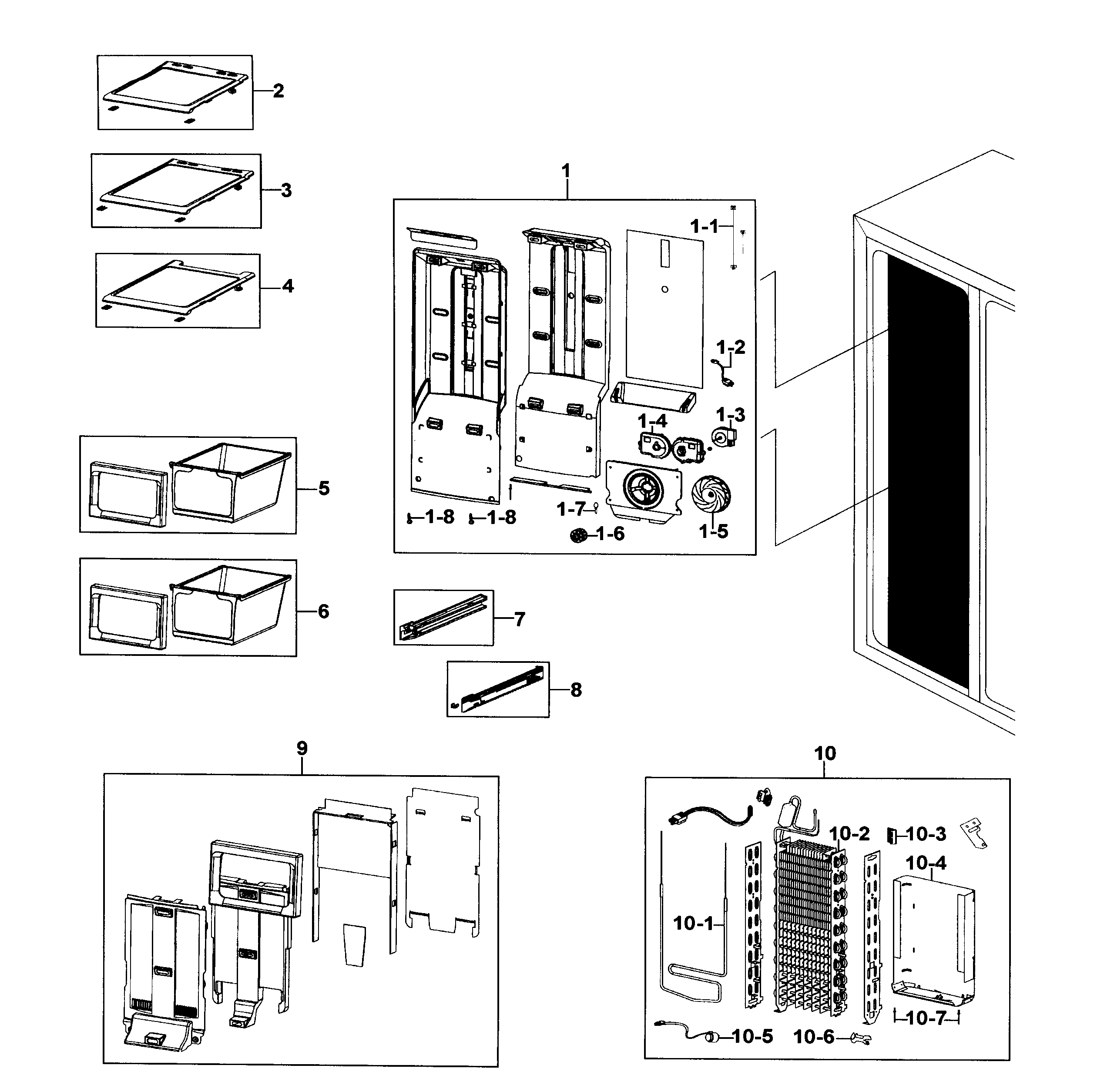 2

3

4

1

1-1

1-2

1-3

1-4

1-8 1-8

1-7

1-6

1-5

5

6

7

8

9

10

10-2

10-3

10-4

10-1

10-7

10-5

10-6