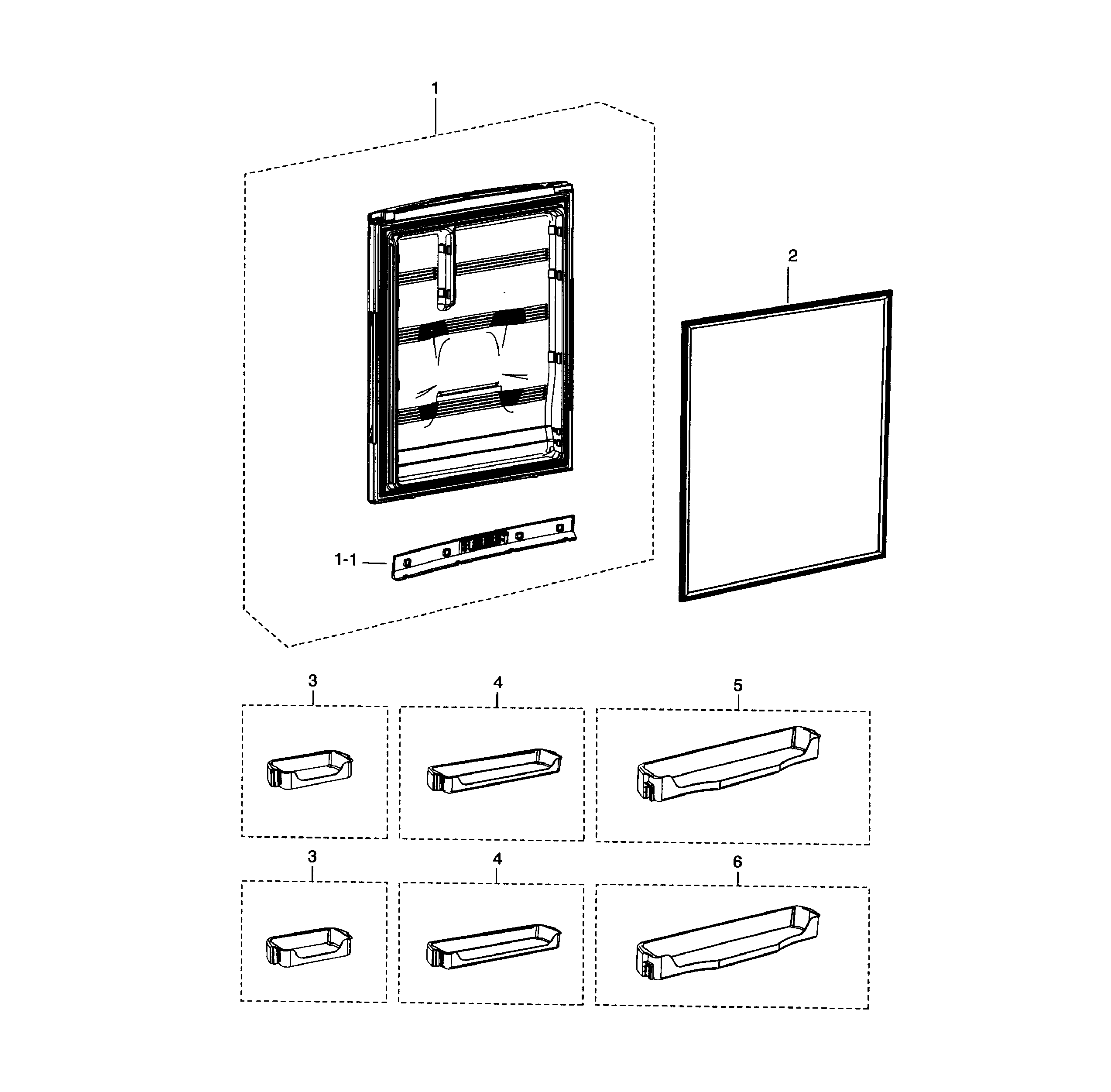 1

2

1-1

3

4

5

3

4

6