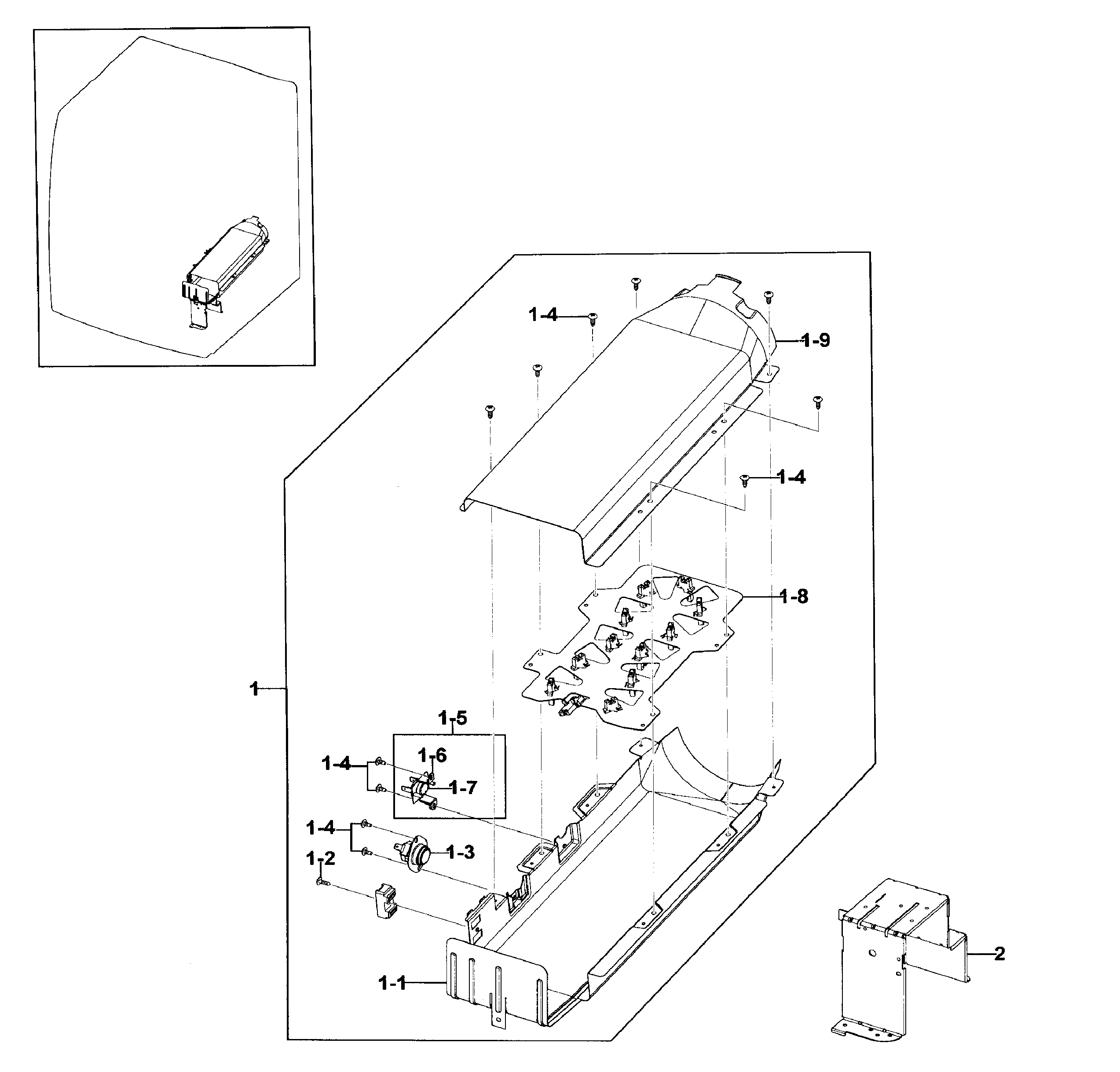 1-4
1-9
1-4
1-8
1
1-5
1-6
1-4
1-7
1-4
1-3
1-2
1-1
2