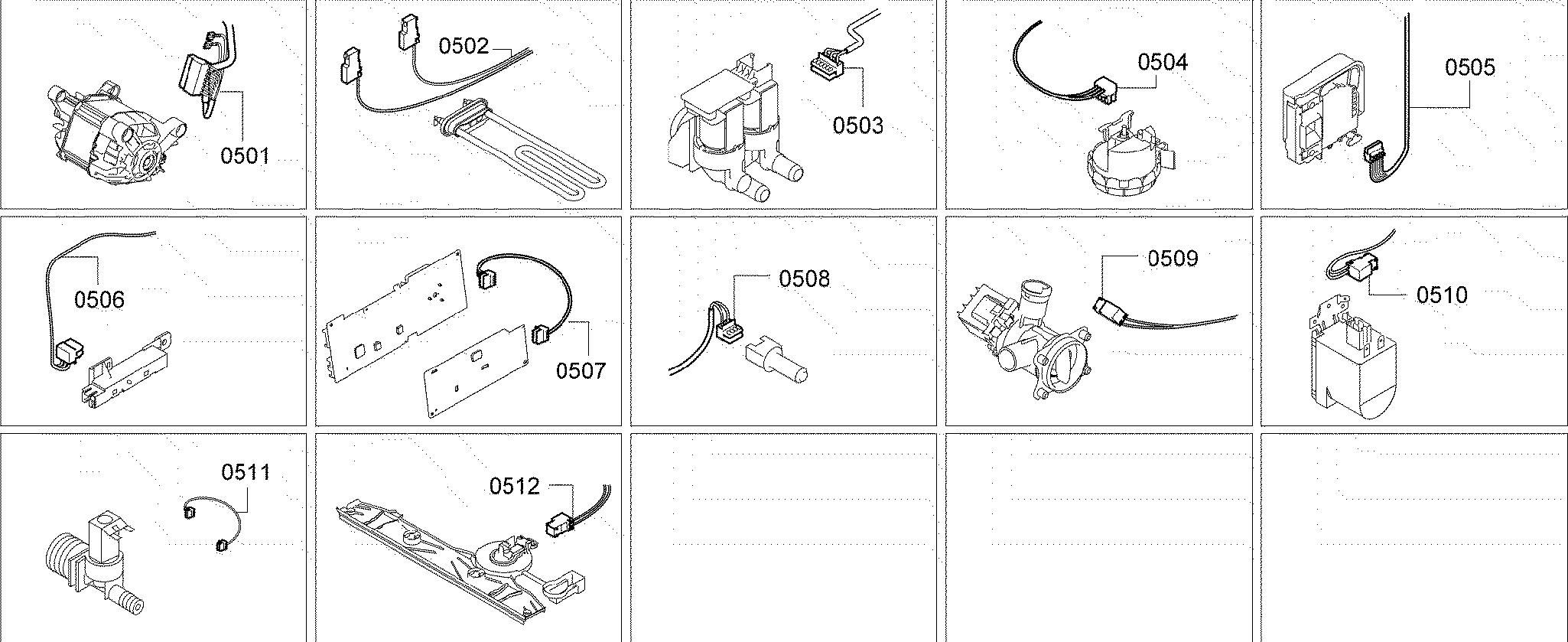 0501

0502

0503

0504

0505

0506

0507

0508

0509

0510

0511

0512