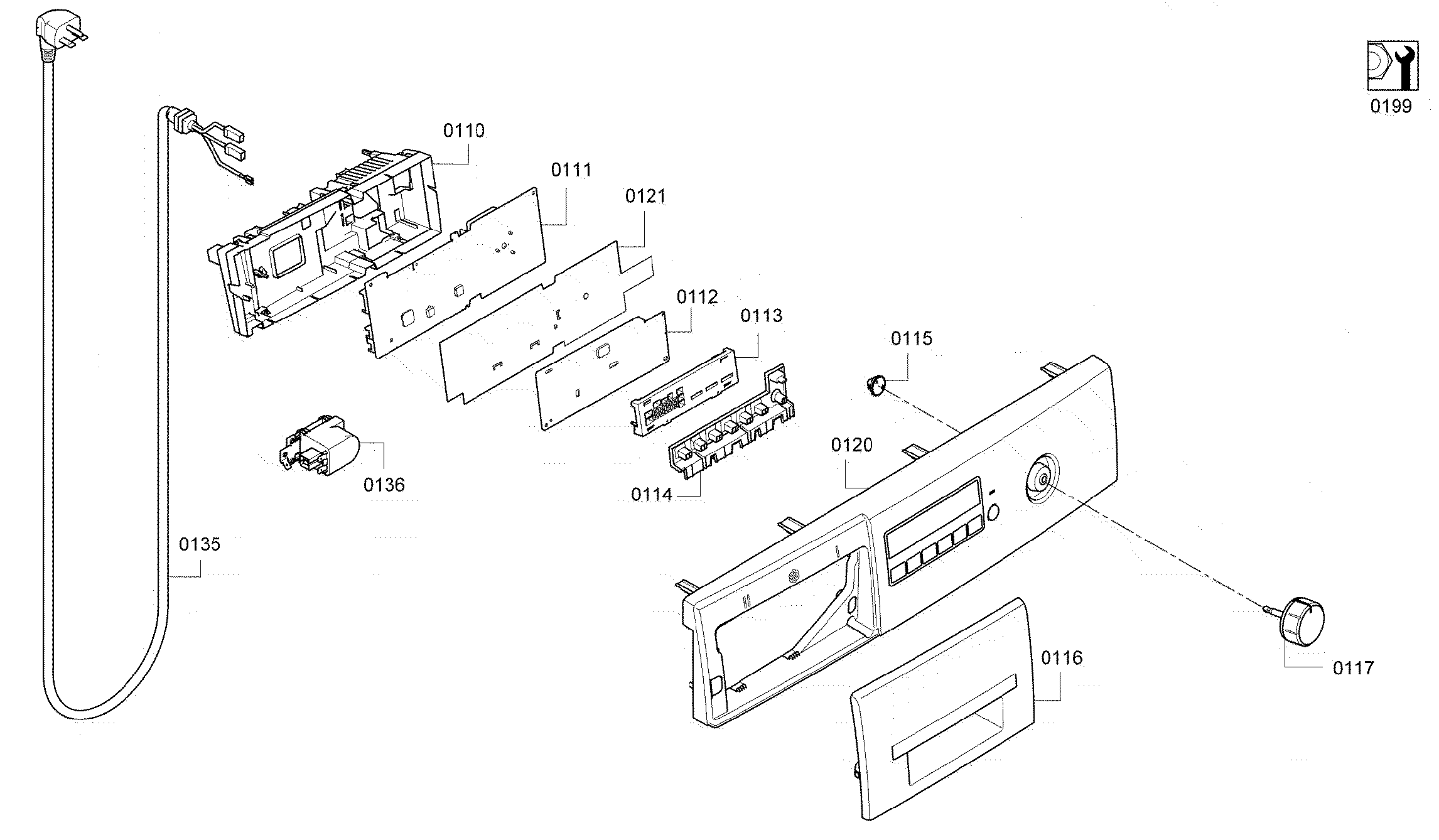 0199

0110

0111

0121

0112

0113

0115

0120

0136

0114

0135

0116

0117