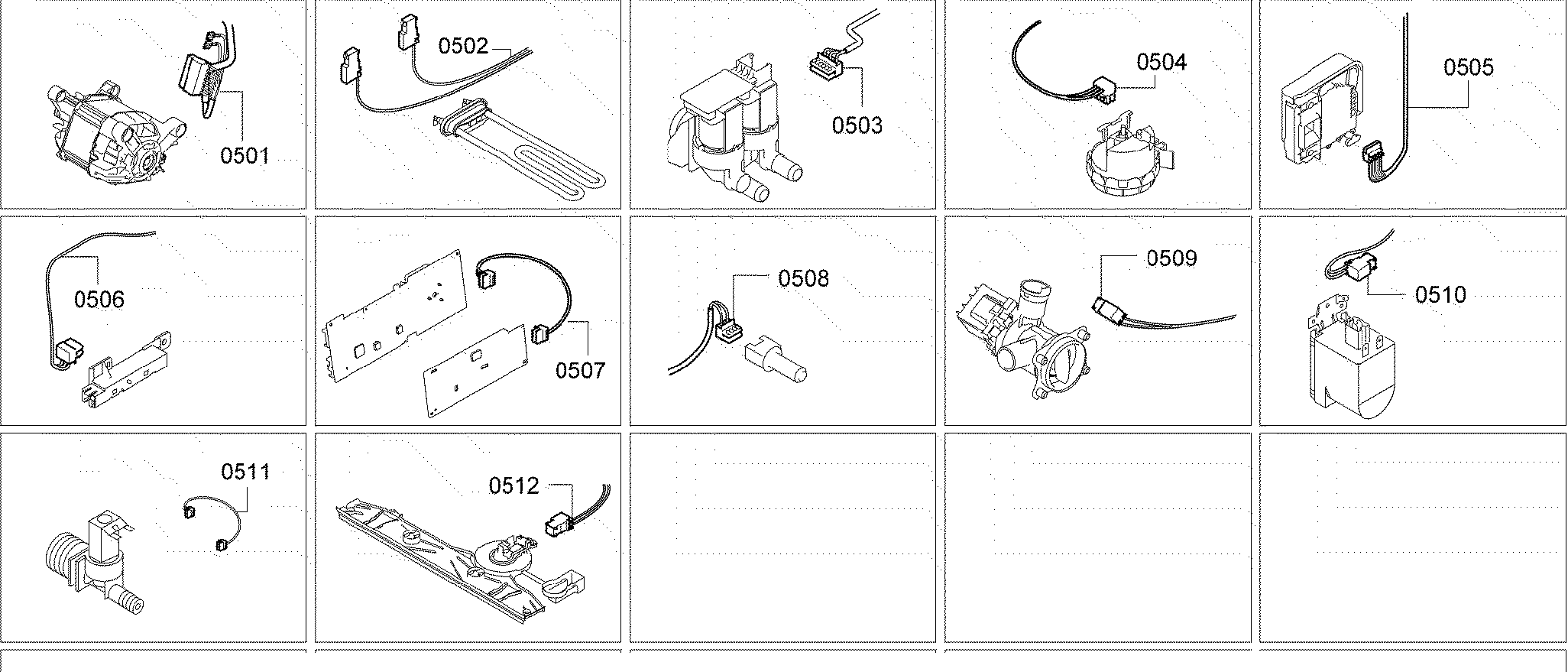 0501

0502

0503

0504

0505

0506

0507

0508

0509

0510

0511

0512