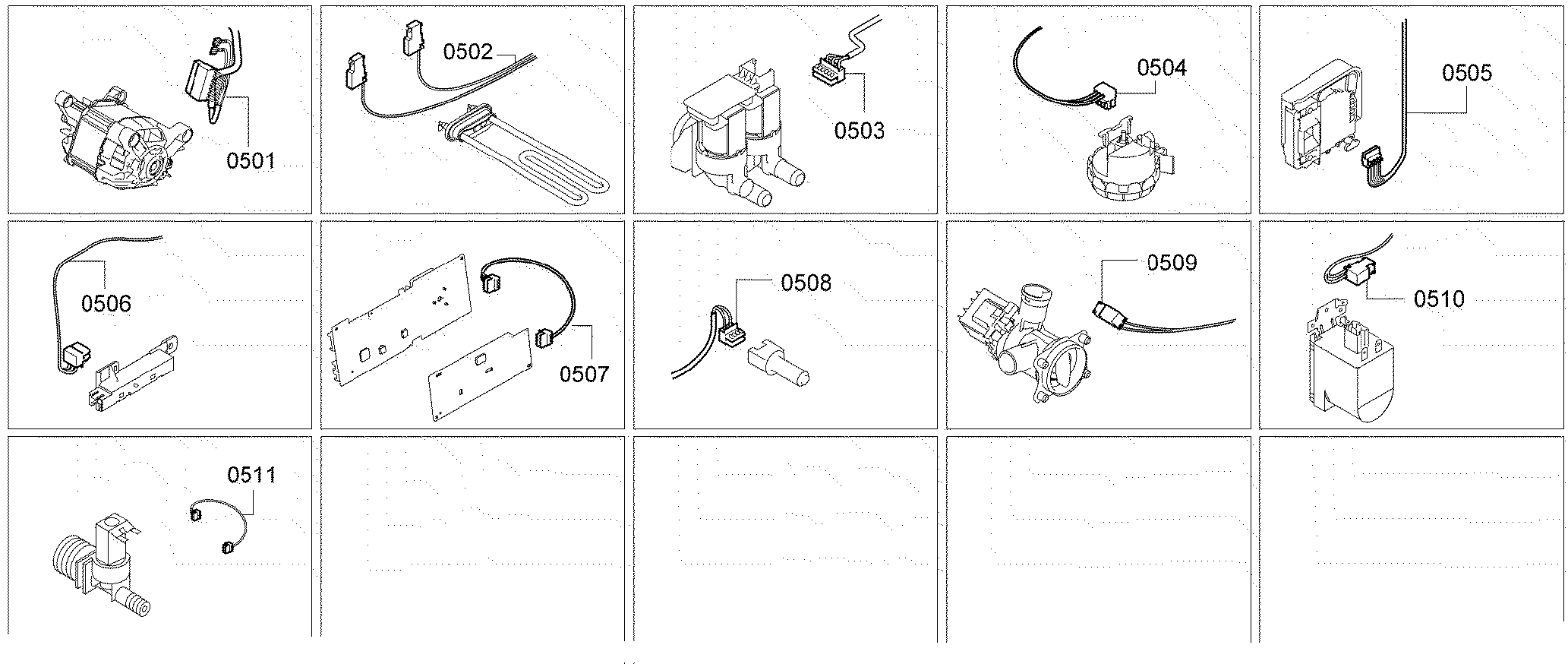 0501

0502

0503

0504

0505

0506

0507

0508

0509

0510

0511