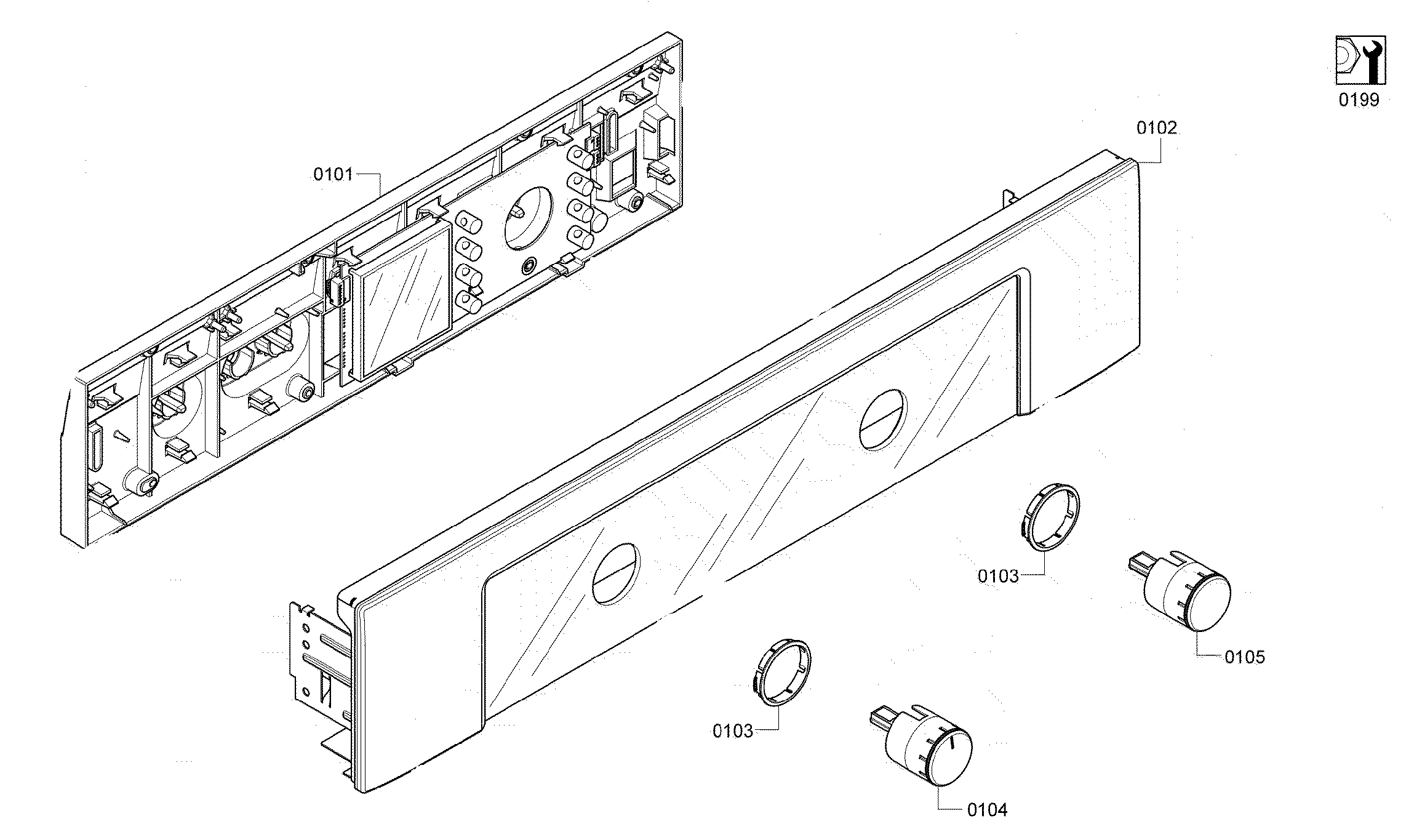 0199

0102

0101

0103

0105

0103

0104