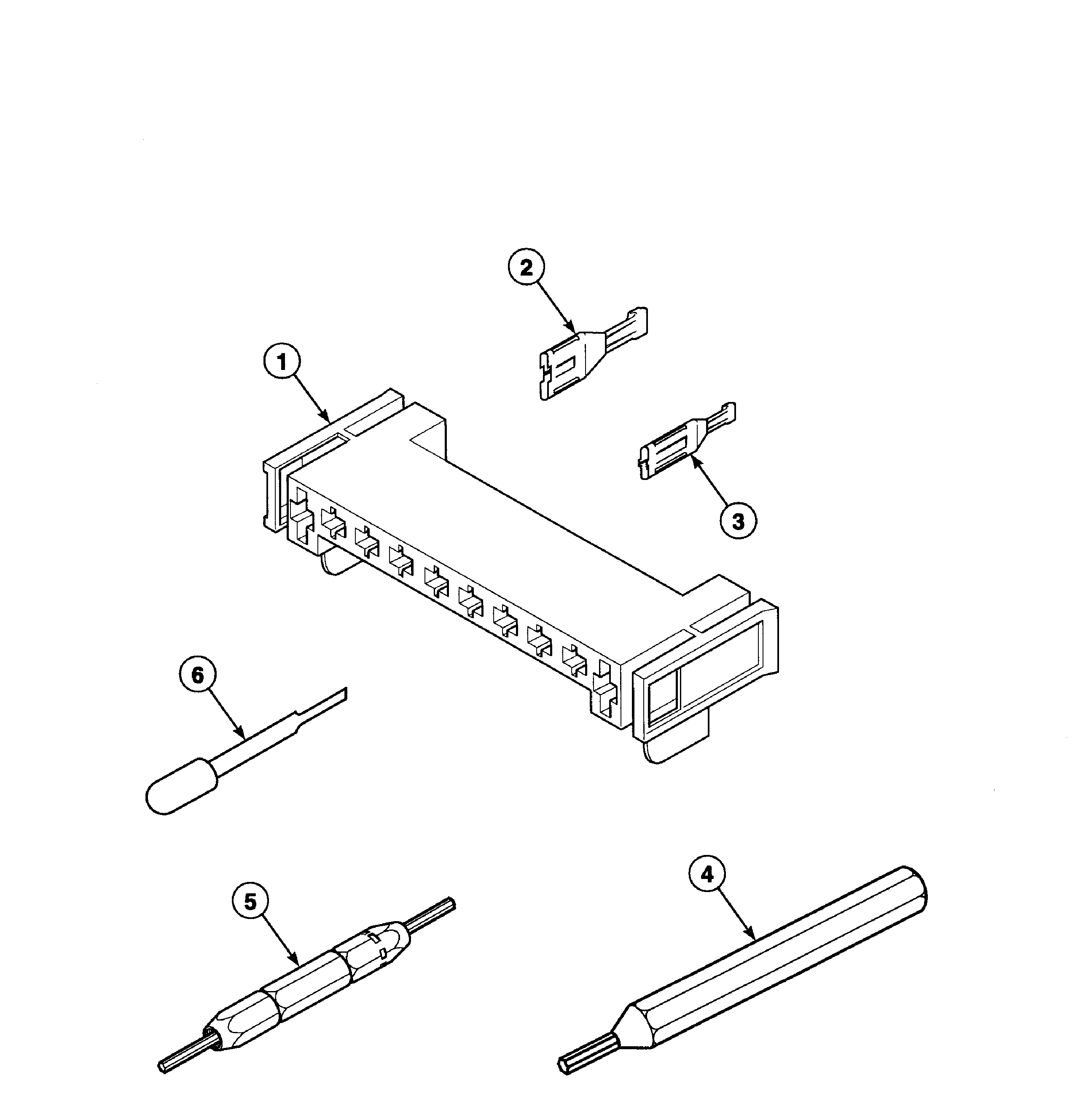 2
1
3
6
5
4