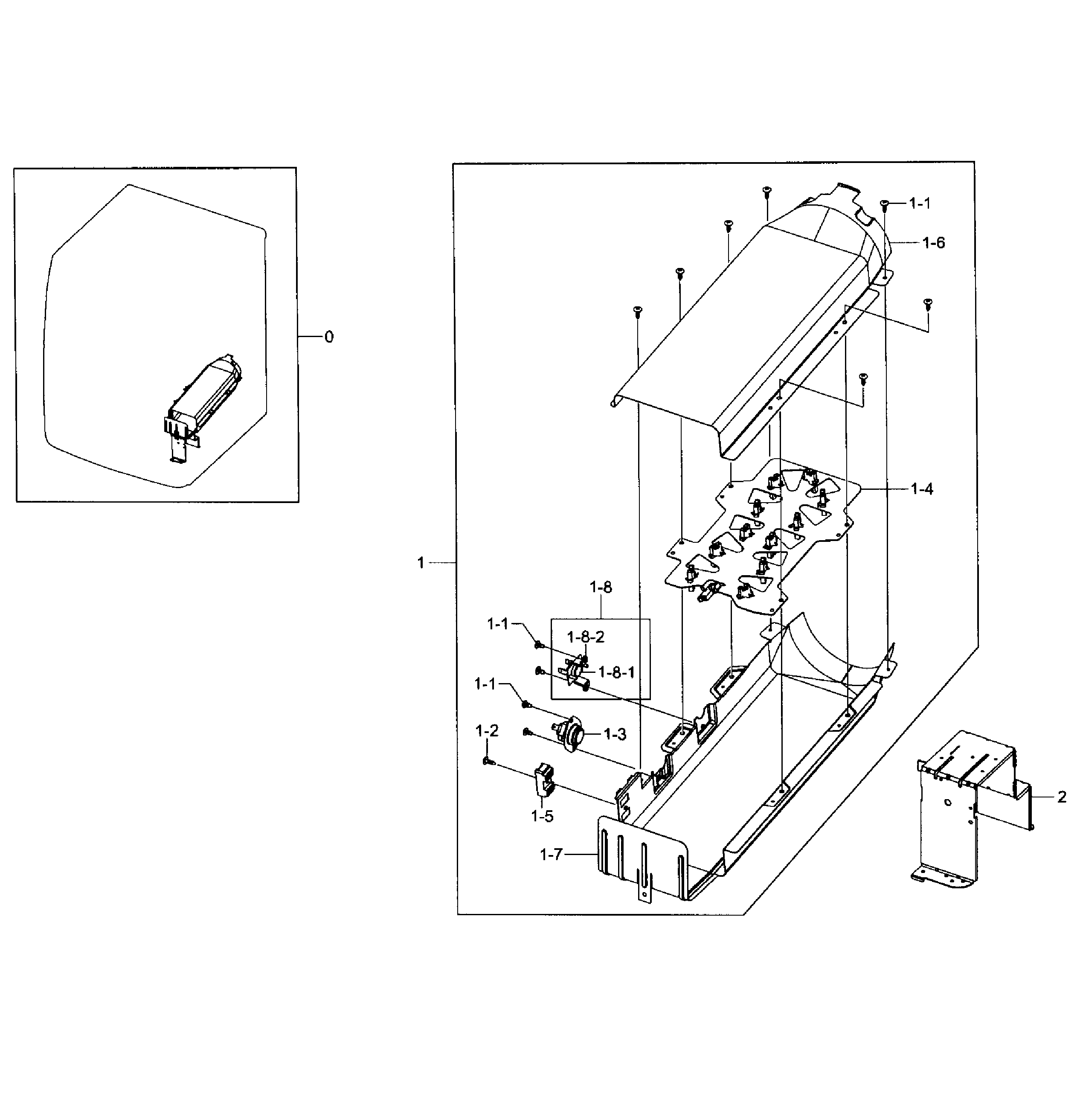 0

1-1
1-6
1-4
1
1-8
1-1
1-8-2
1-8-1
1-1
1-3
1-2
1-5
1-7
2