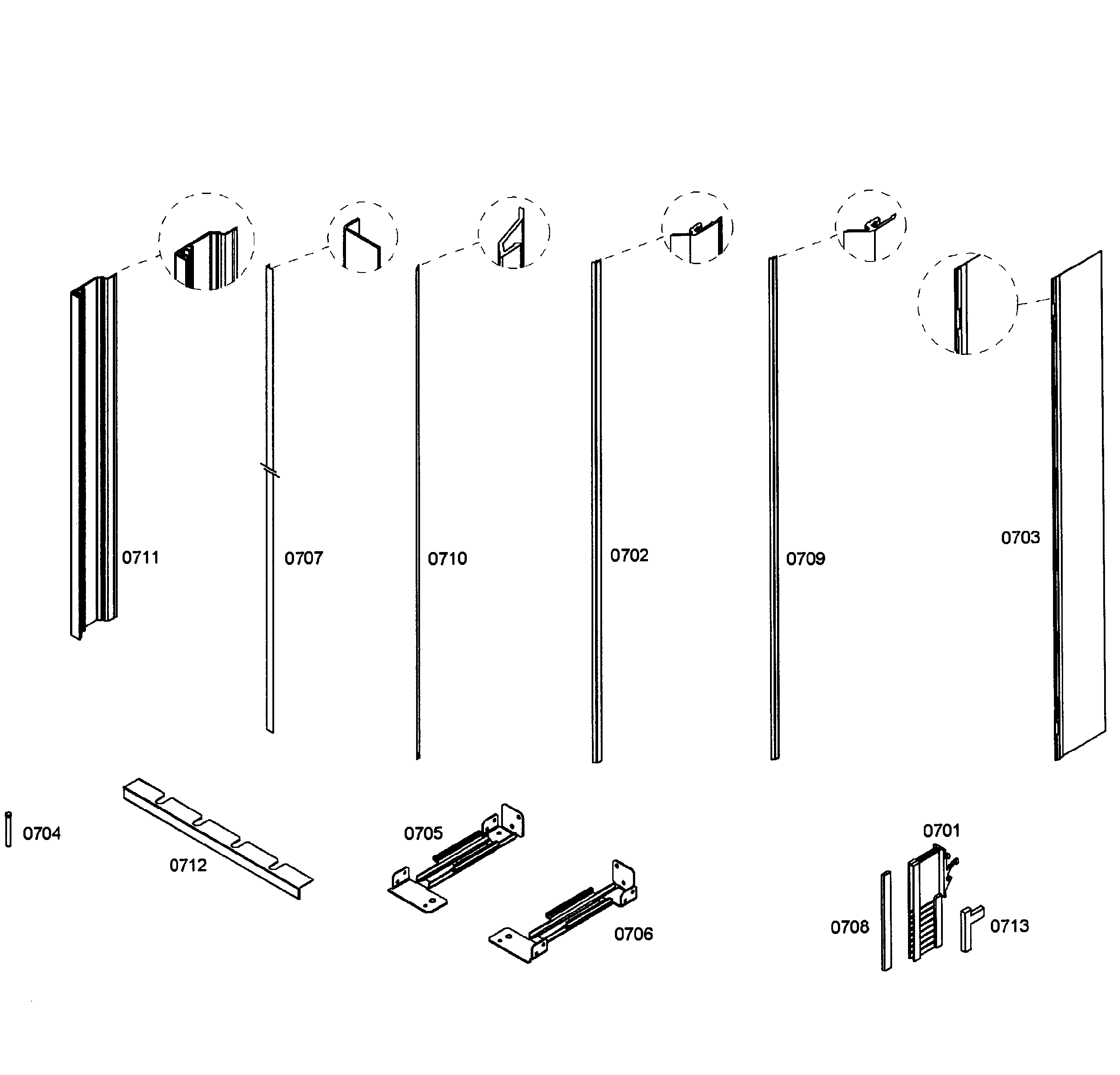 0711
0707
0710
0702
0709
0703
0704
0712
0705
0706
0701
0708
0713