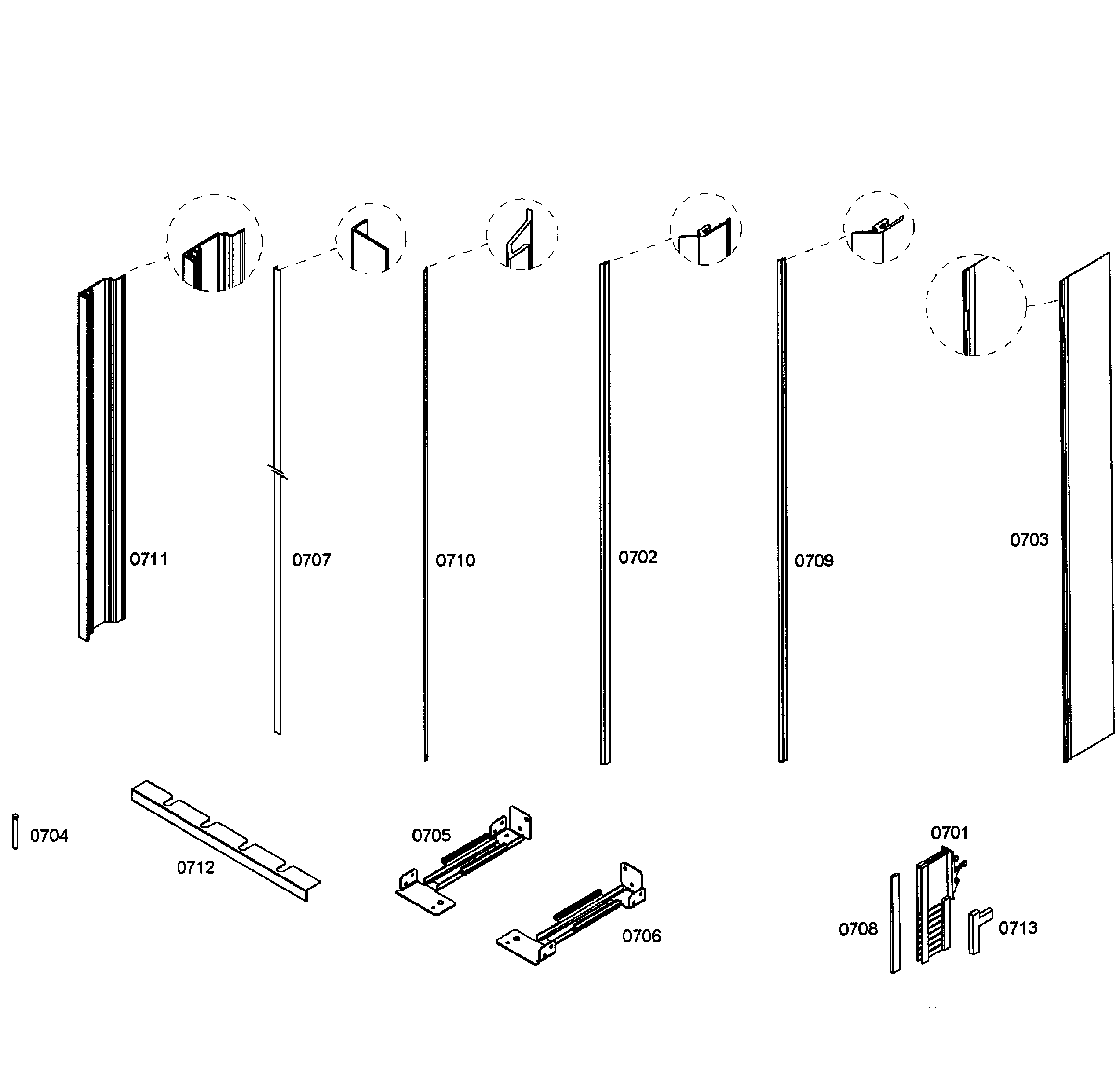 0711

0707

0710

0702

0709

0703

0704

0712

0705

0706

0701

0708

0713