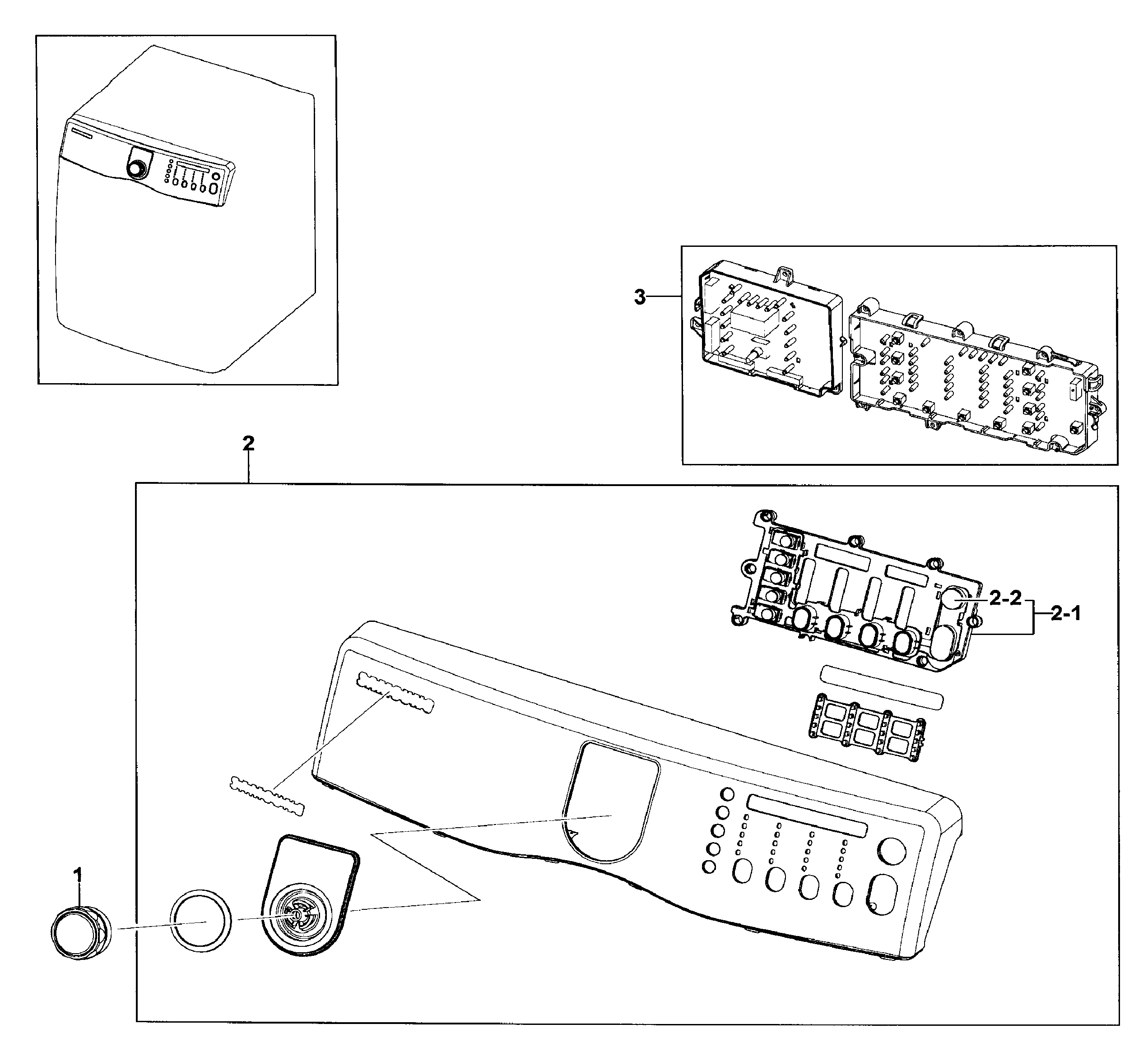 3

2

2-2

2-1

1