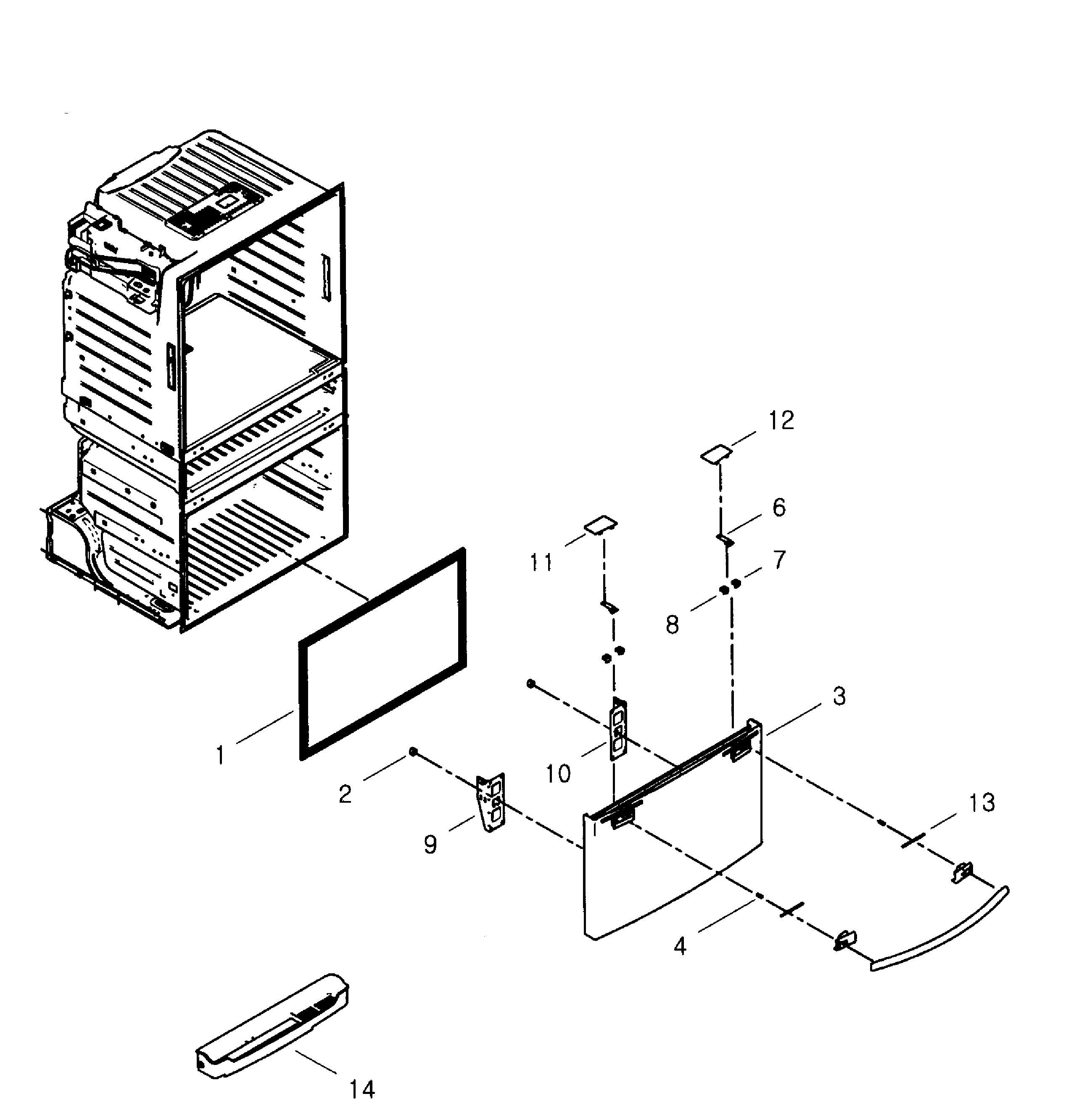 12
6
11
7
8
3
1
10
2
13
9
4
14