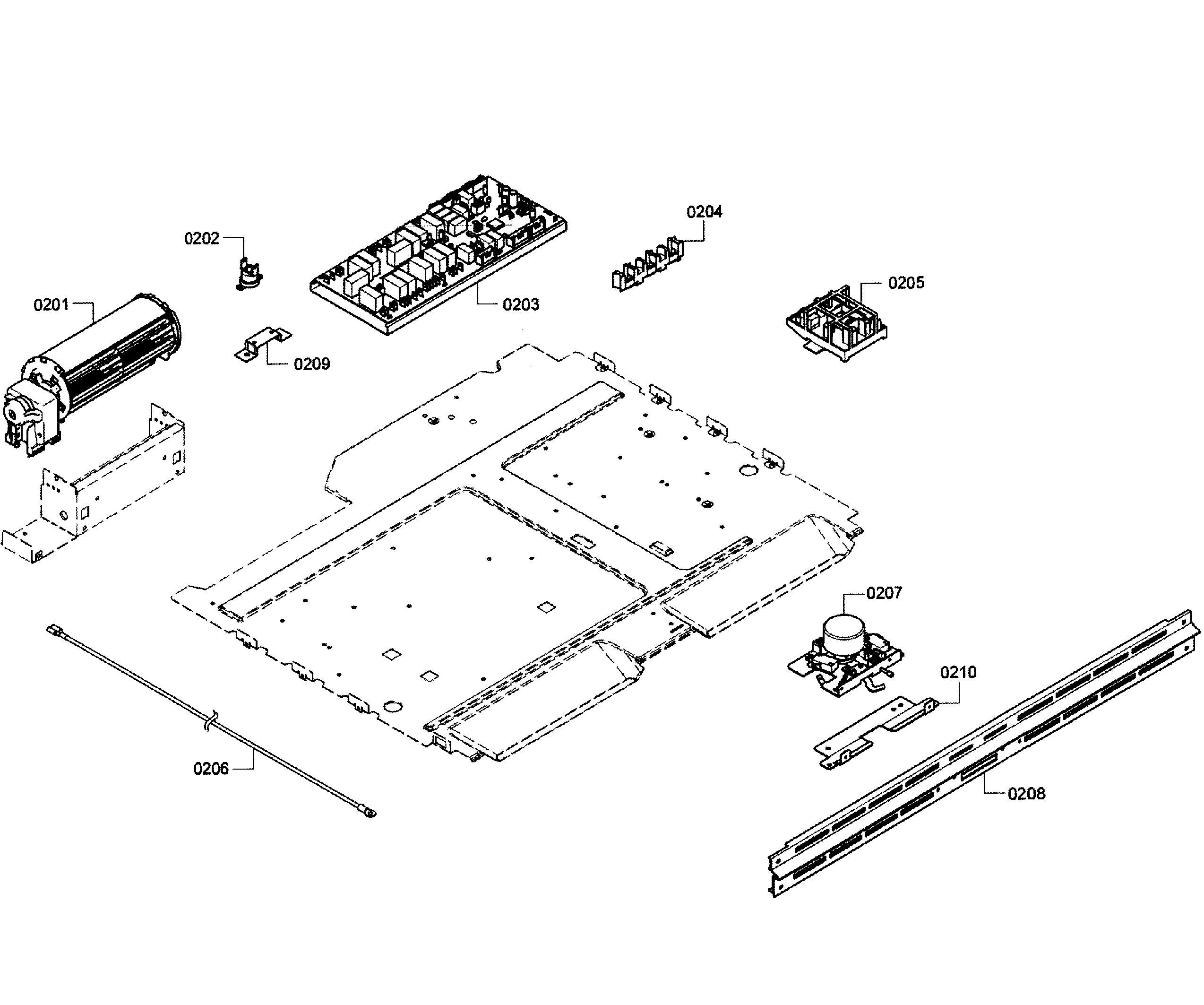 0204
0202
0205
0201
0203
0209
0207
0210
0206
0208