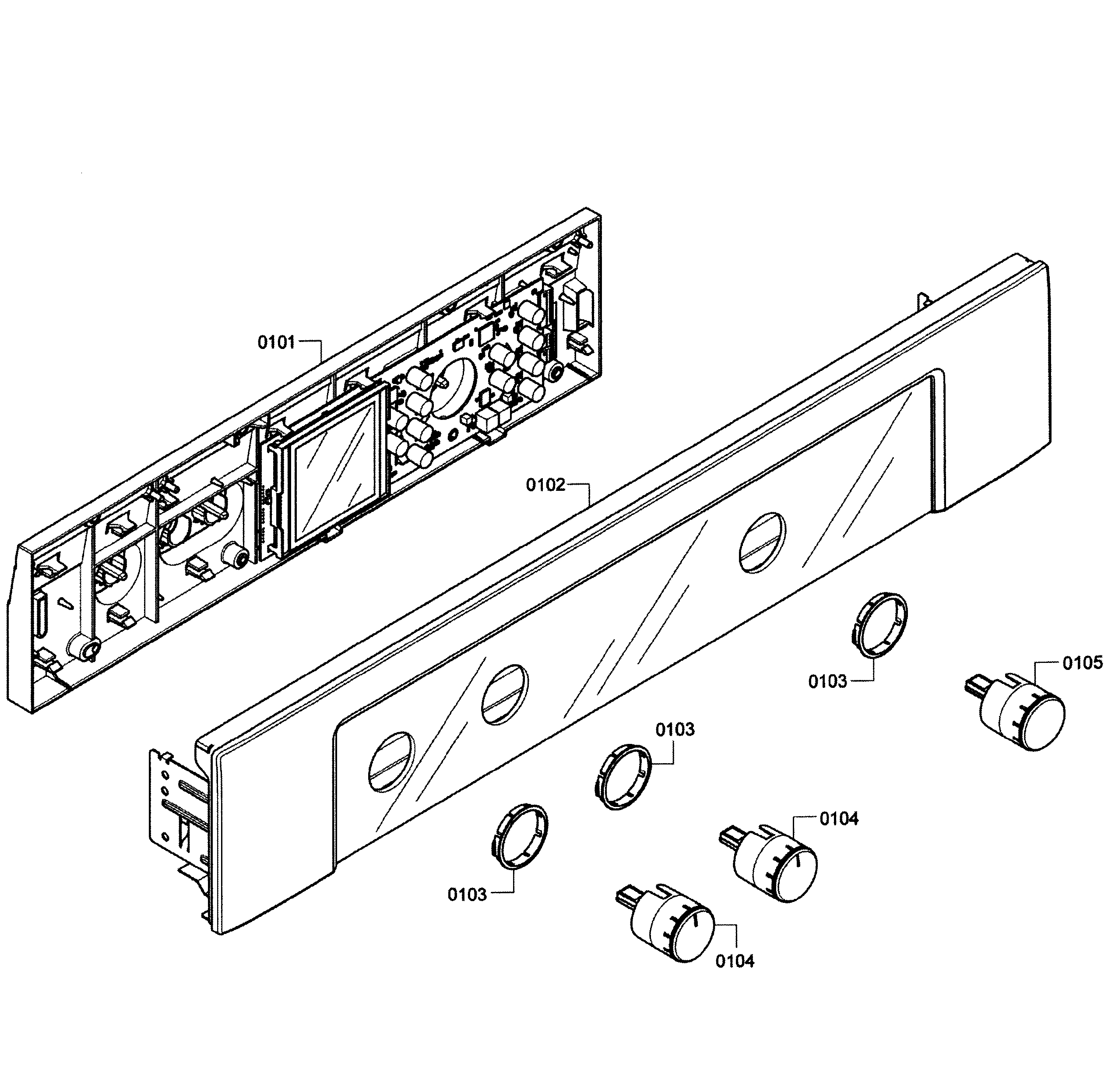 0101

0102

0103

0105

0103

0104

0103

0104