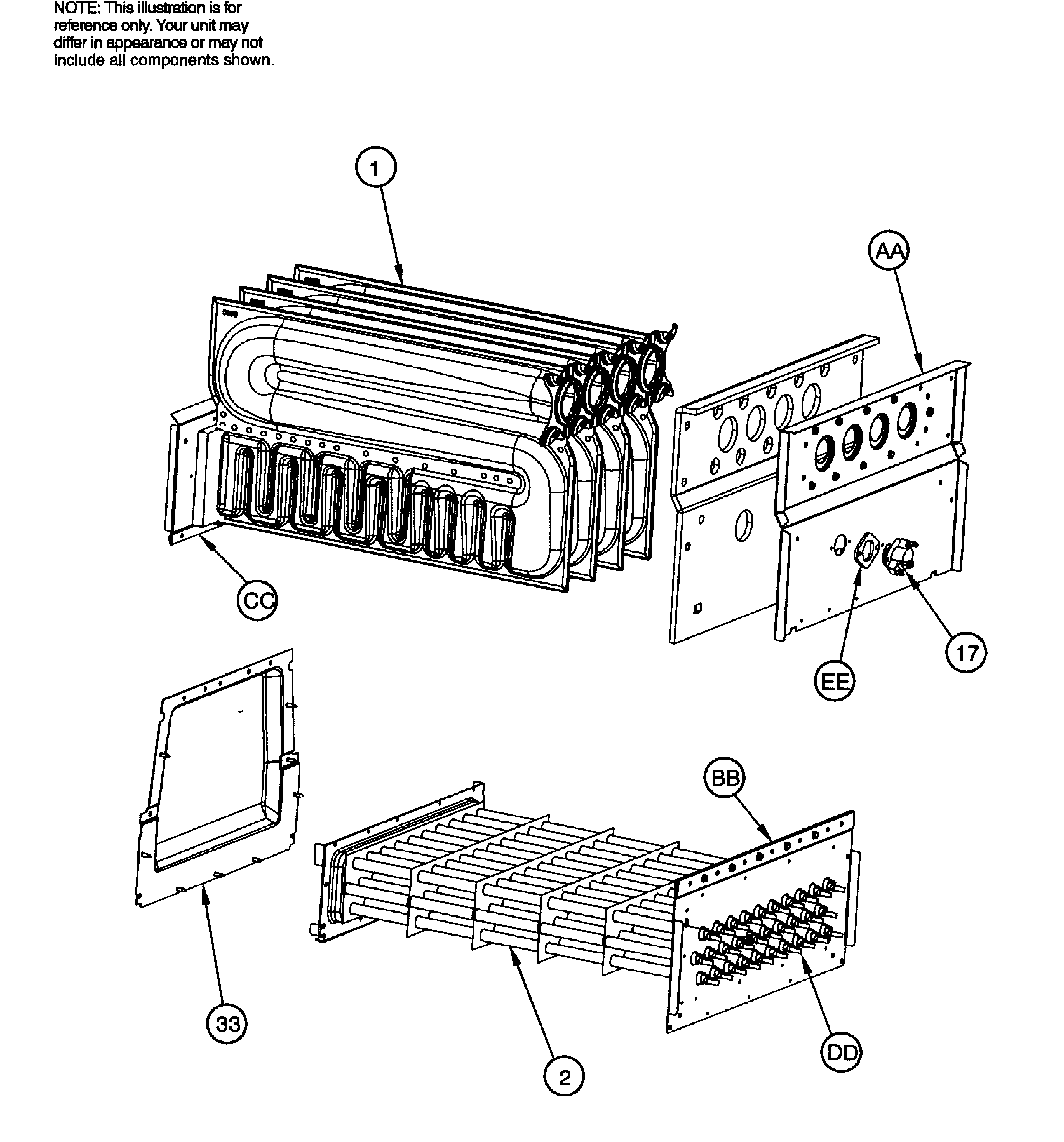 NOTE: This illustration is for reference only. Your unit may differ in appearance or may not include all components shown.

1

AA

CC

17

EE

BB

33

2

DD