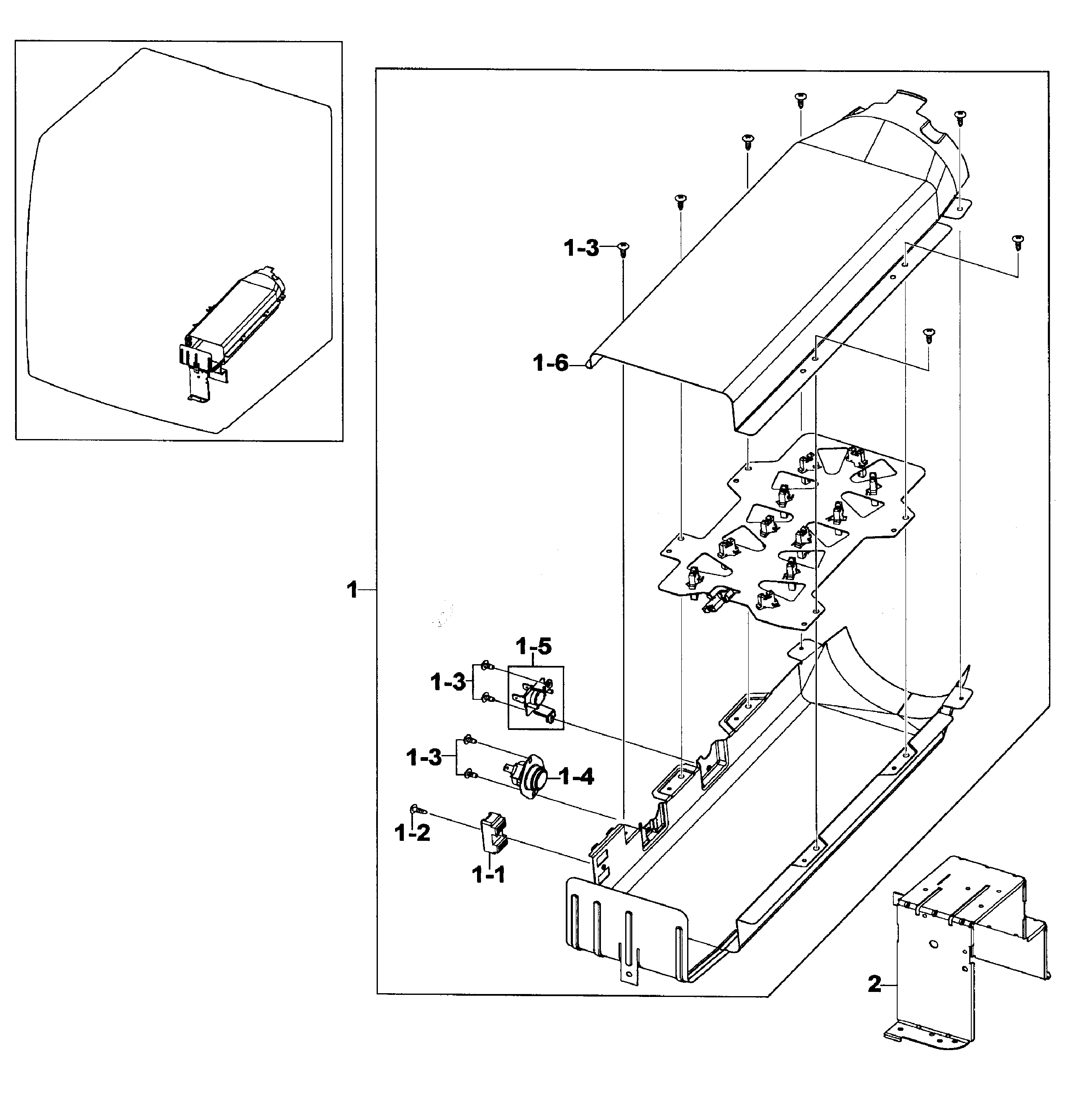 1-3

1-6

1

1-5

1-3

1-3

1-4

1-2

1-1

2