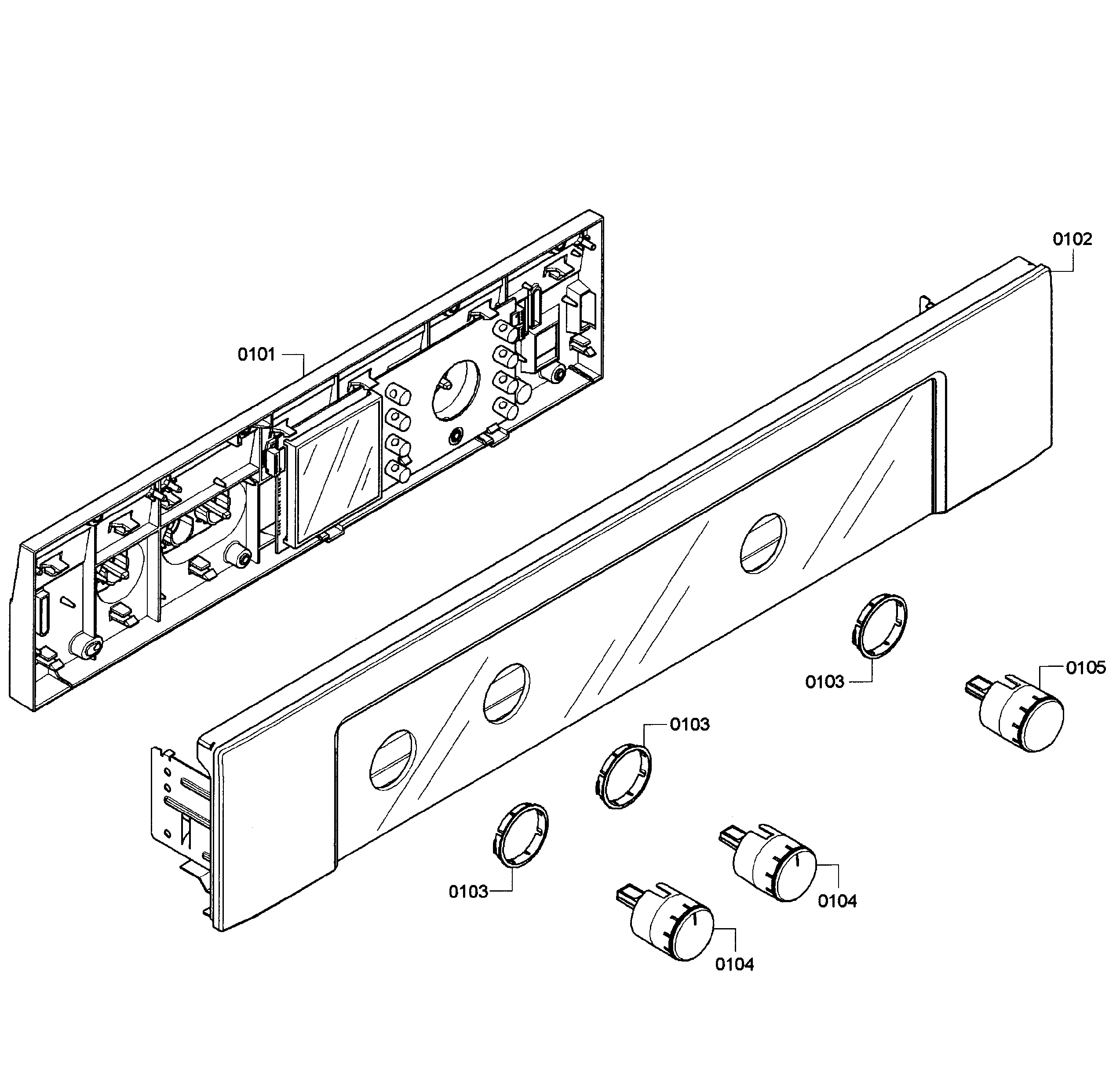 0102

0101

0103

0105

0103

0103

0104

0104