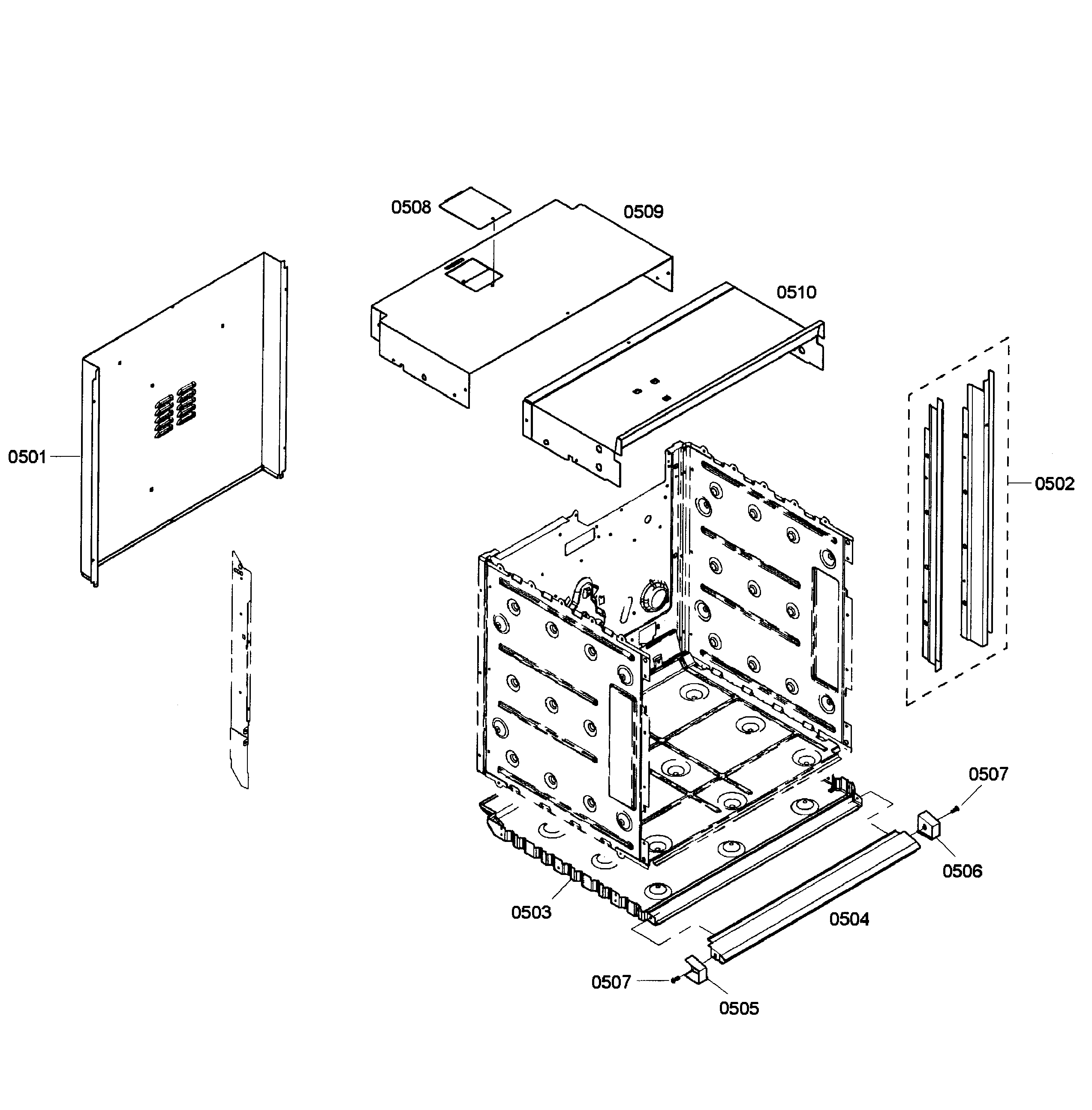 0508
0509
0510
0501
0502
0507
0506
0503
0504
0507
0505