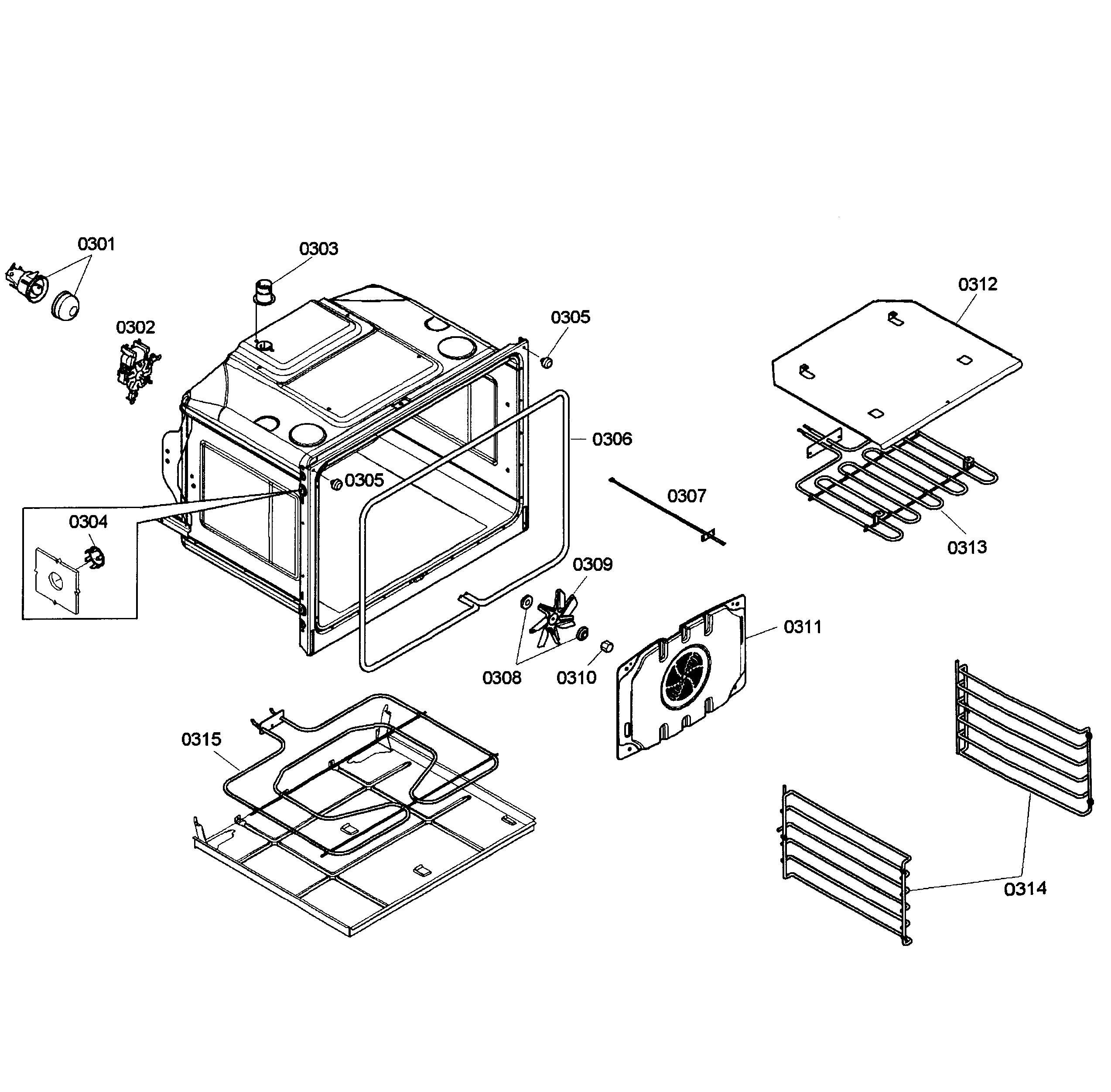 0301
0303
0312
0302
0305
0306
0305
0307
0304
0313
0309
0311
0308
0310
0315
0314