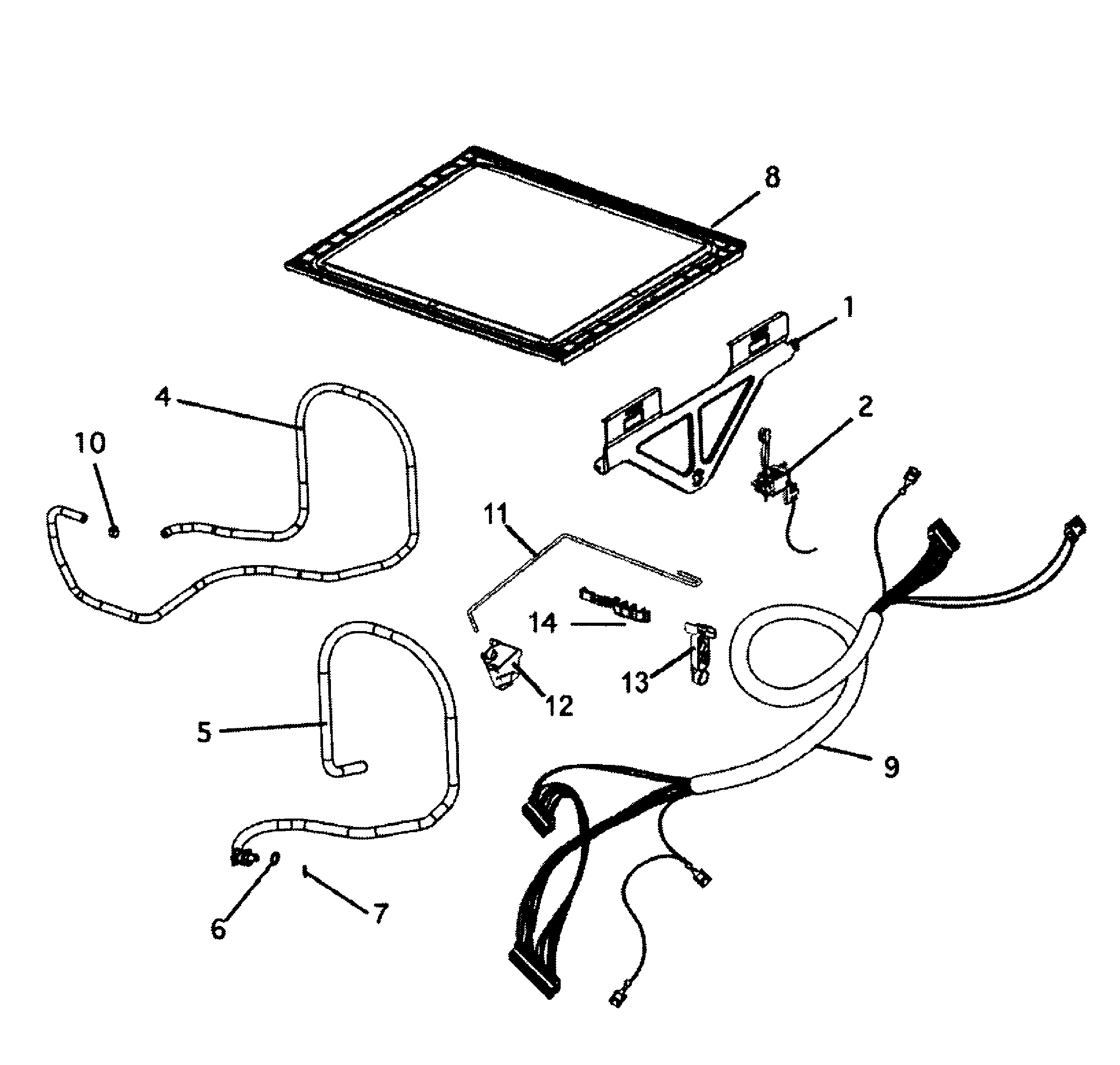 8
1
4
2
10
11
14
13
12
5
9
6
7