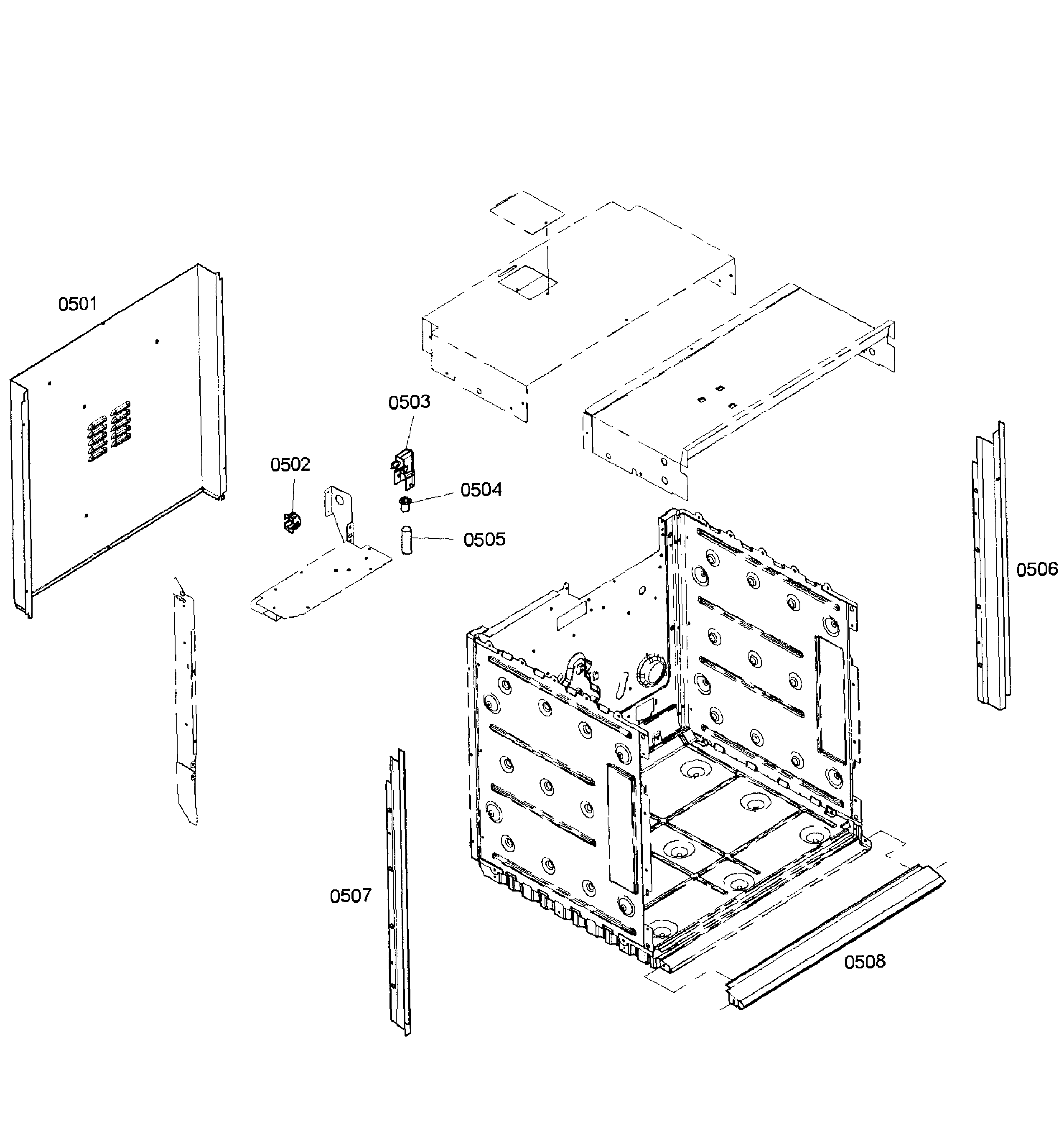 0501

0503

0502

0504

0505

0506

0507

0508