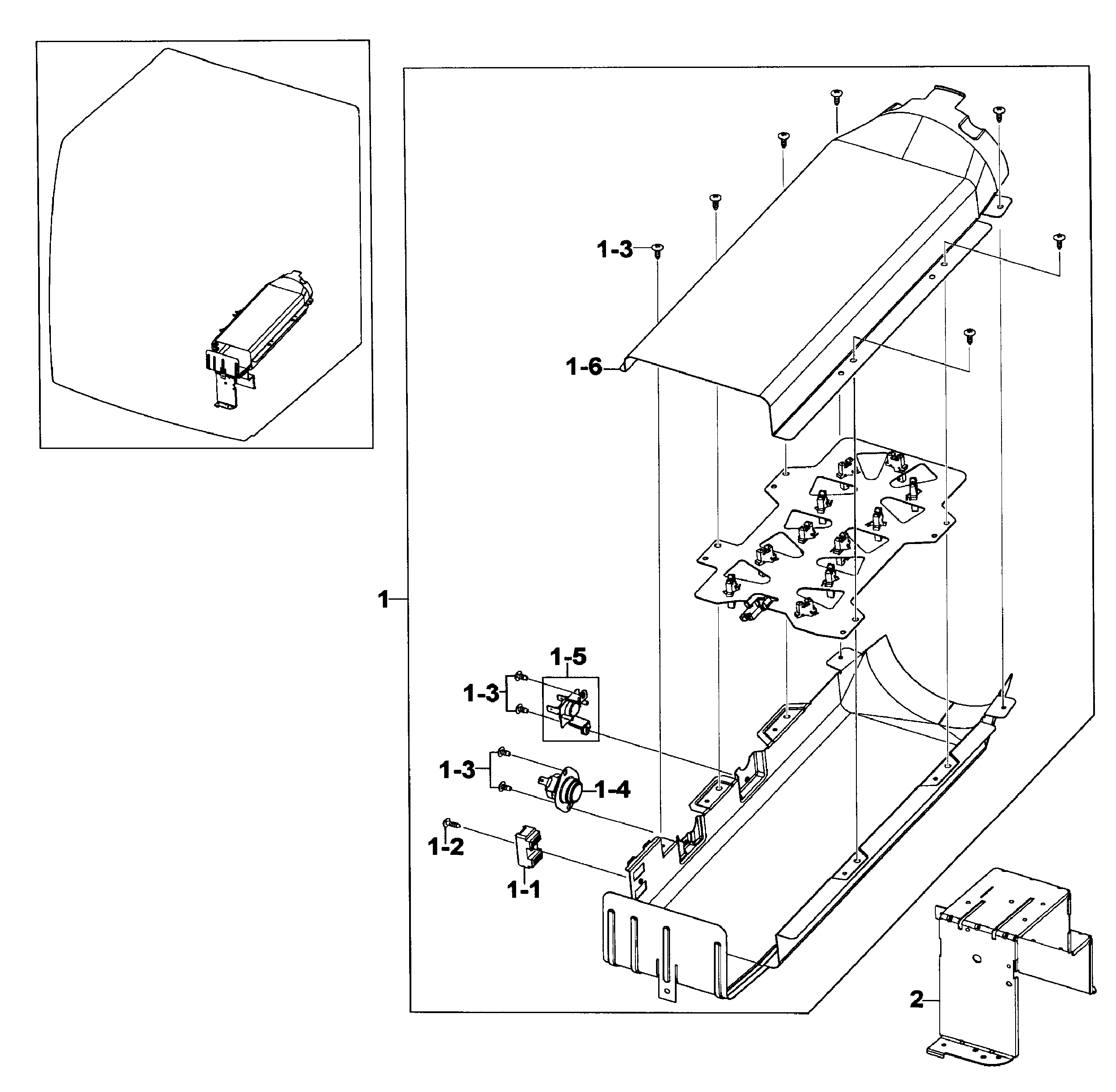 1-3
1-6
1
1-5
1-3
1-3
1-4
1-2
1-1
2