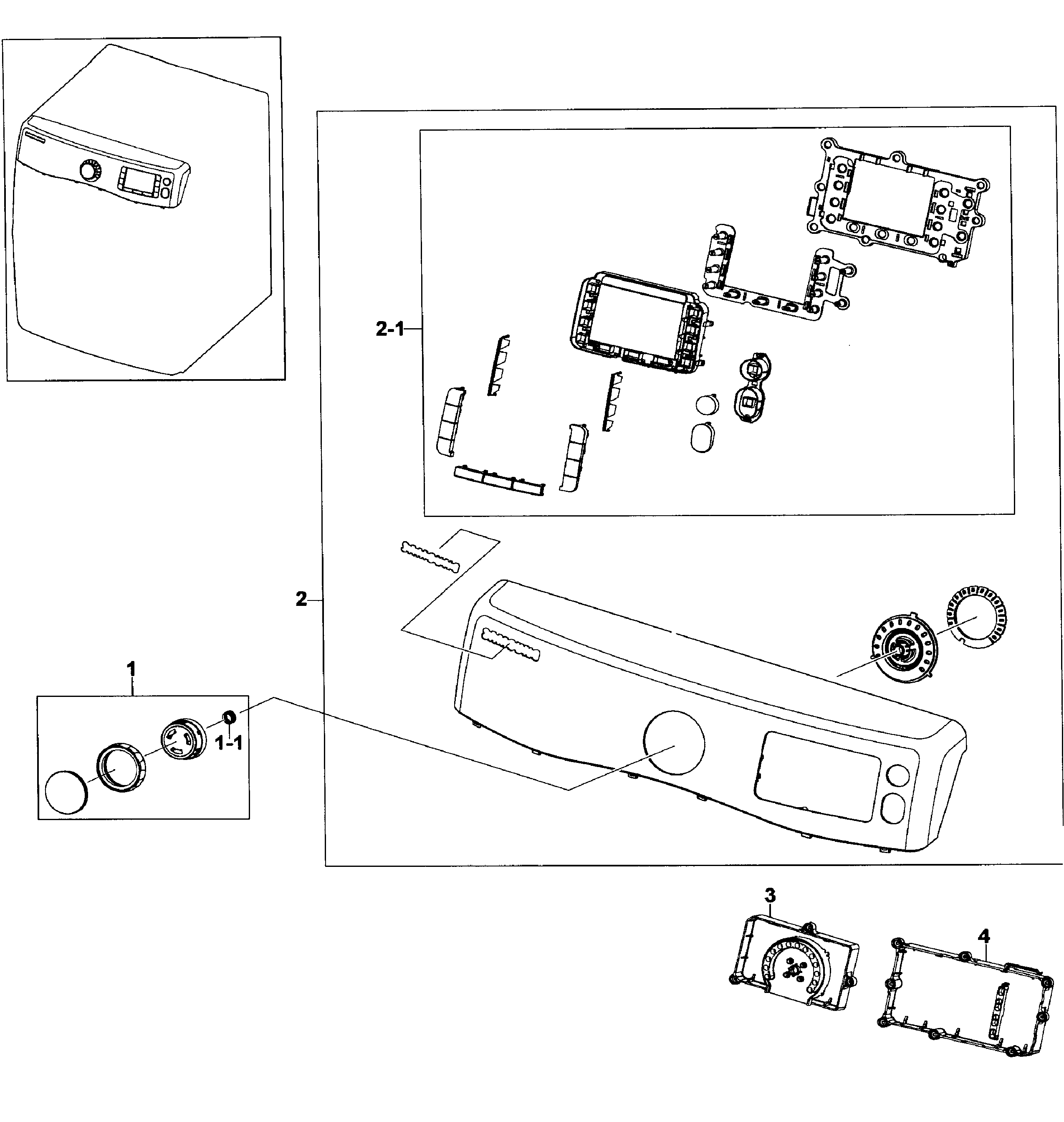 2-1

2

1

1-1

3

4