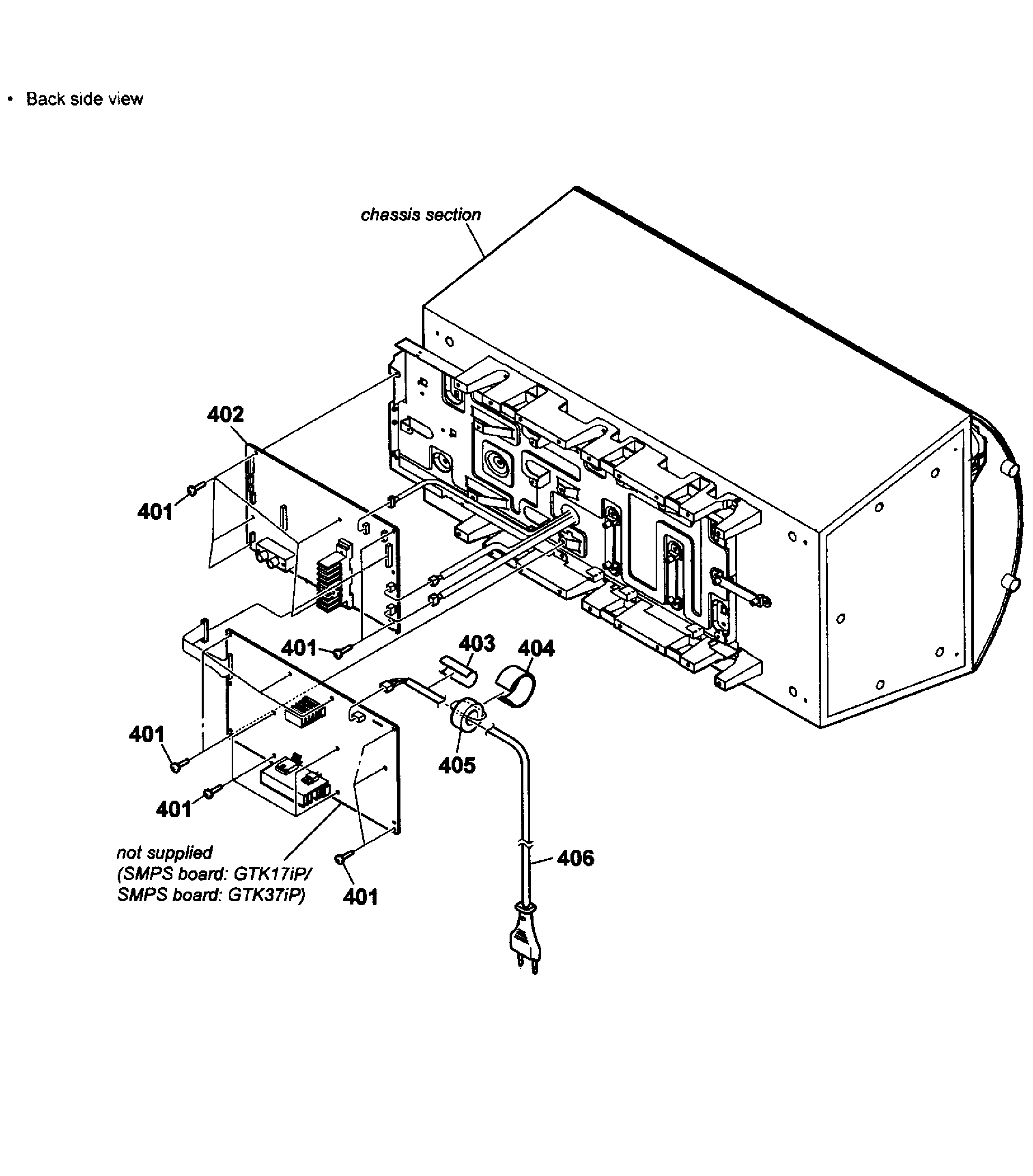 • Back side view

chassis section

402

401

401

403

404

401

405

401

406

not supplied
(SMPS board: GTK17iP/
SMPS board: GTK37iP)

401