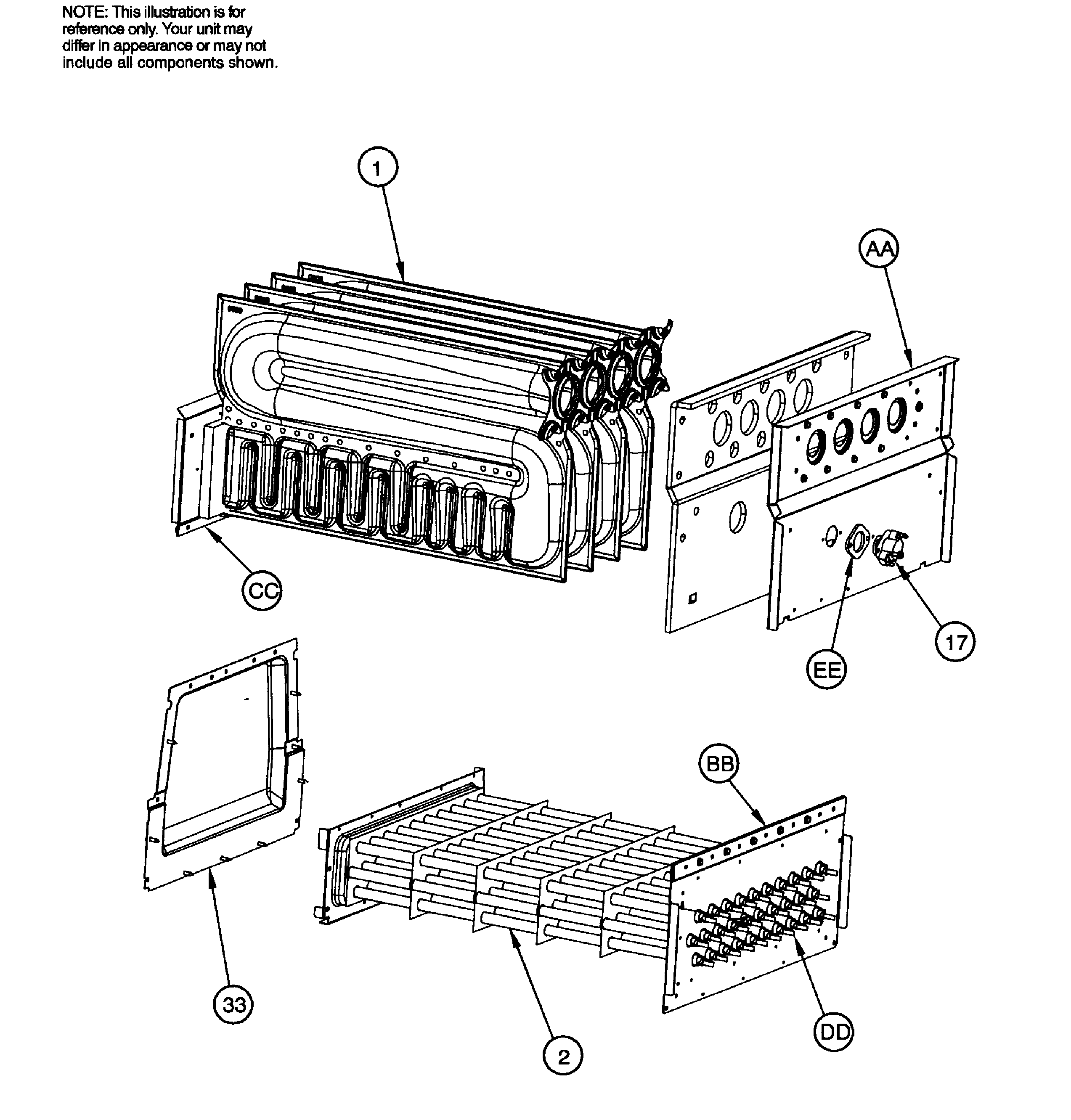 NOTE: This illustration is for reference only. Your unit may differ in appearance or may not include all components shown.

1

AA

CC

17

EE

BB

33

2

DD