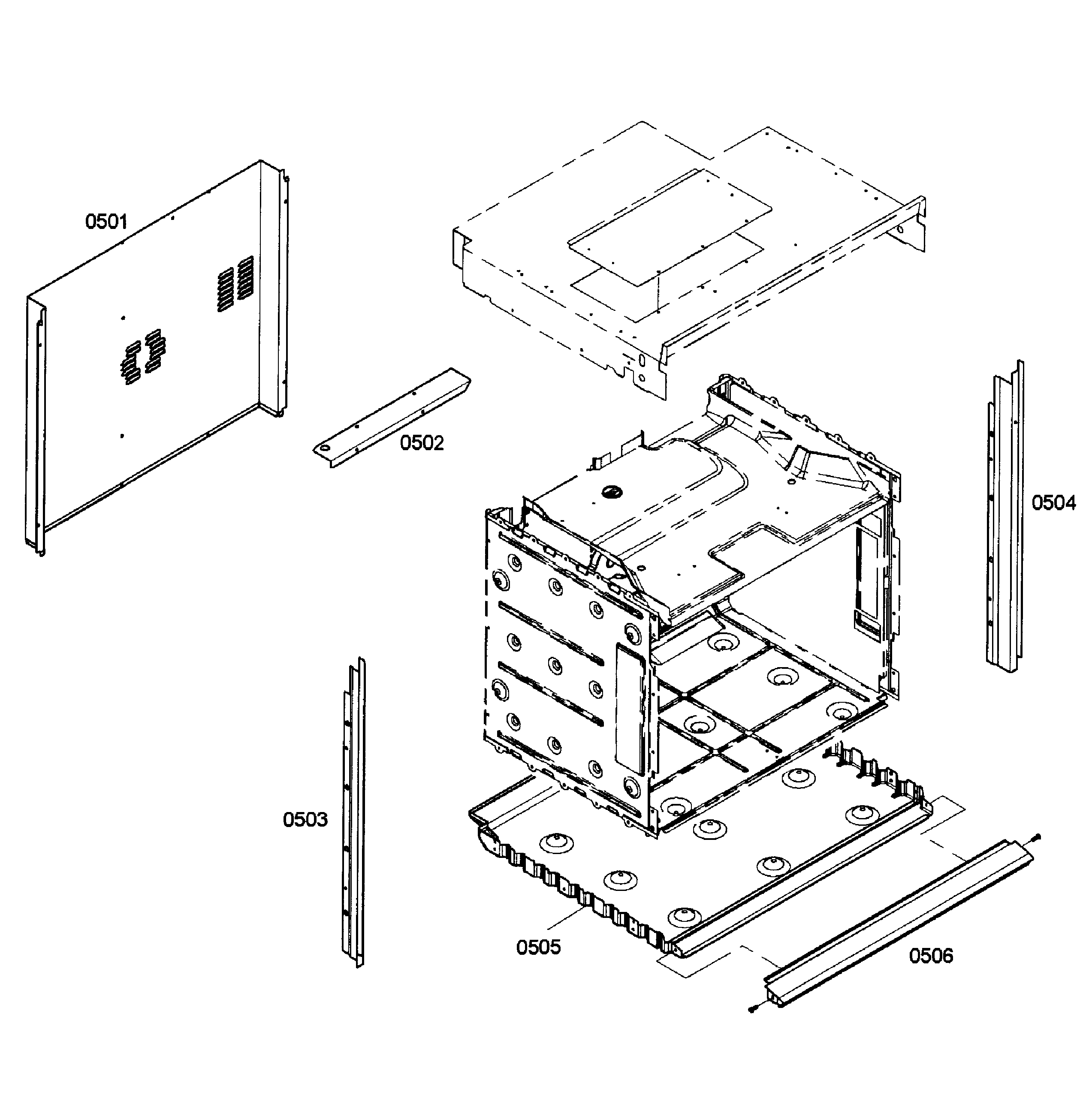 0501

0502

0504

0503

0505

0506