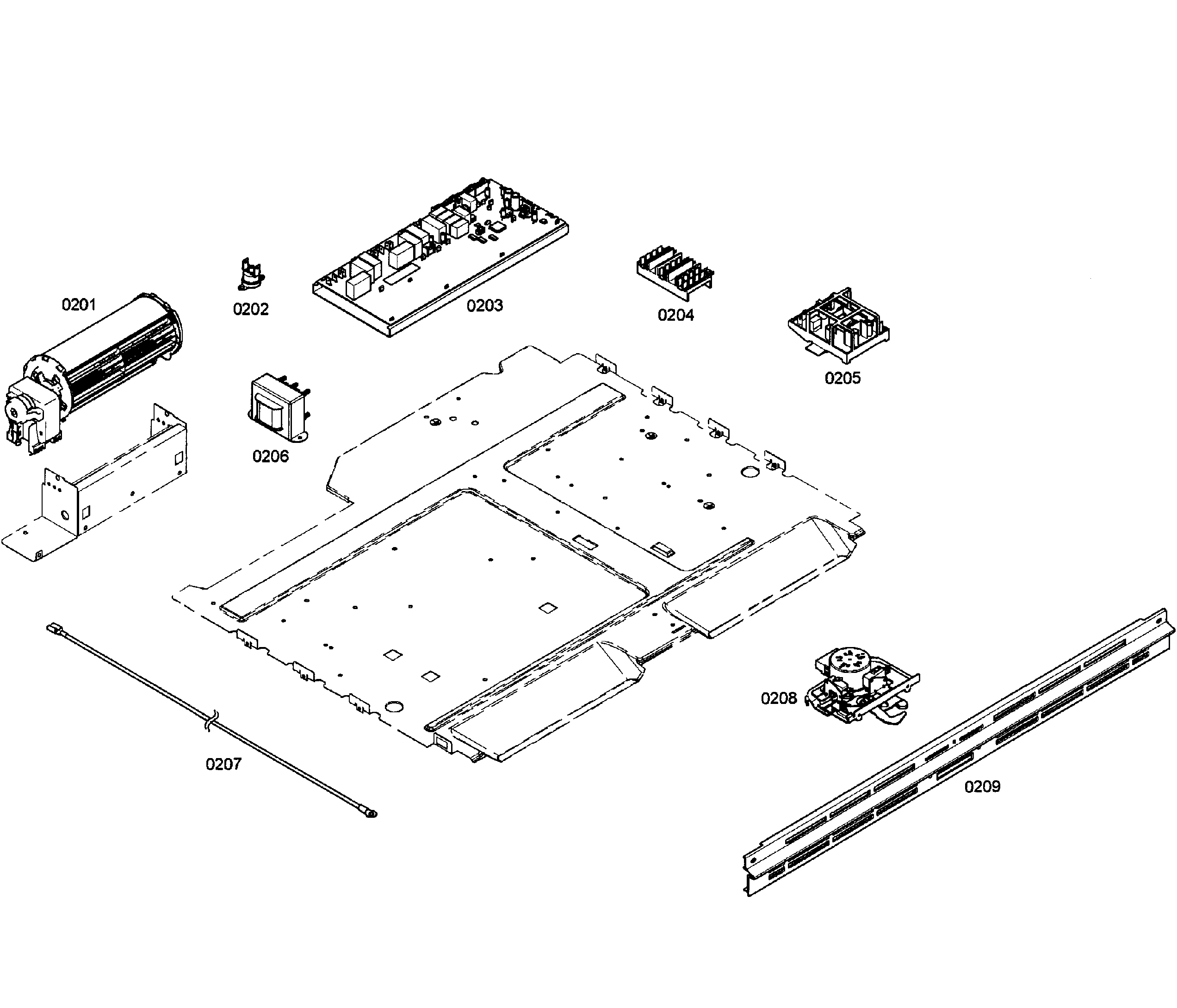 0201

0202

0203

0204

0205

0206

0207

0208

0209