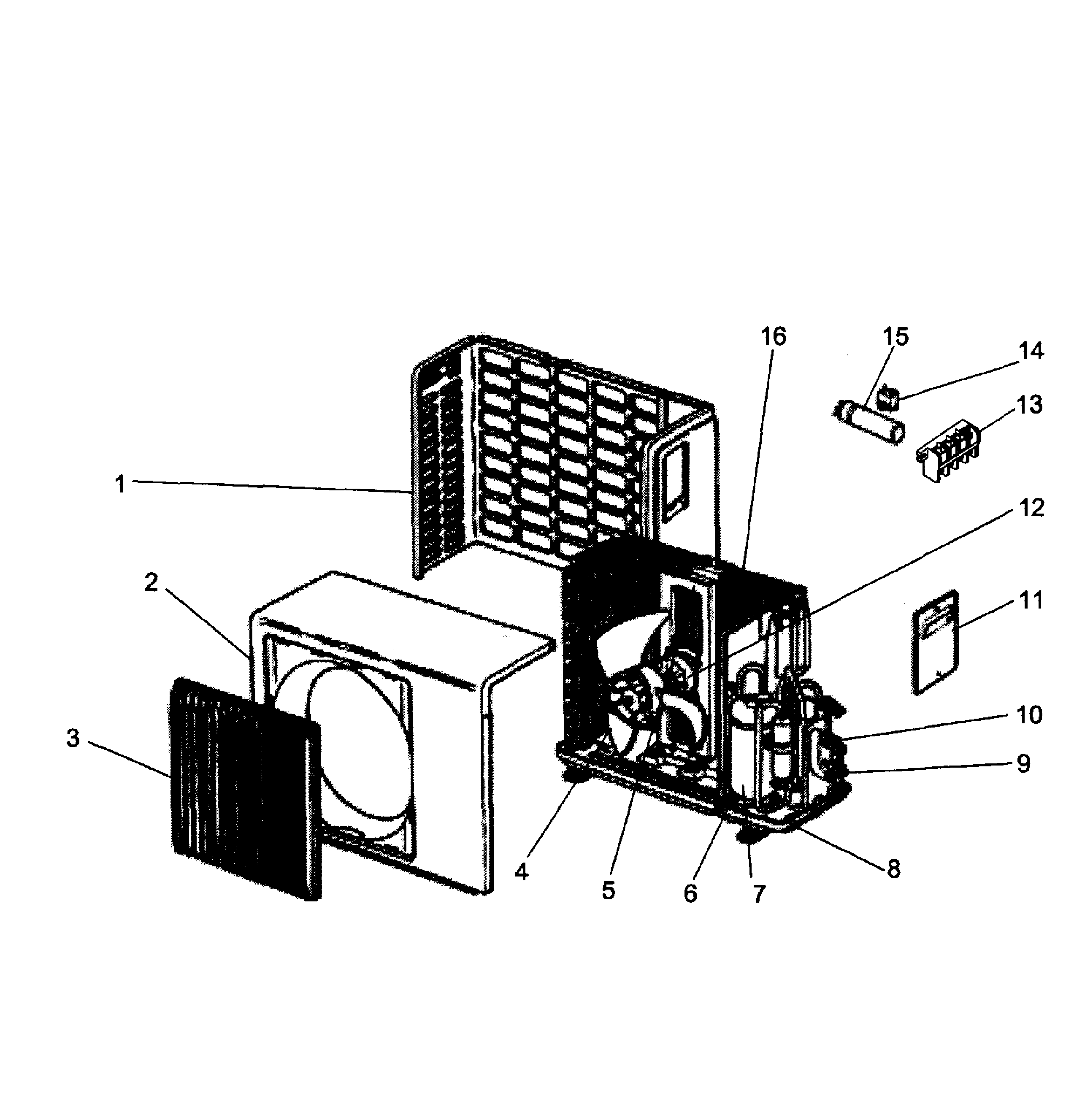 16
15
14
13
1
12
2
11
3
10
9
4
5
6
7
8