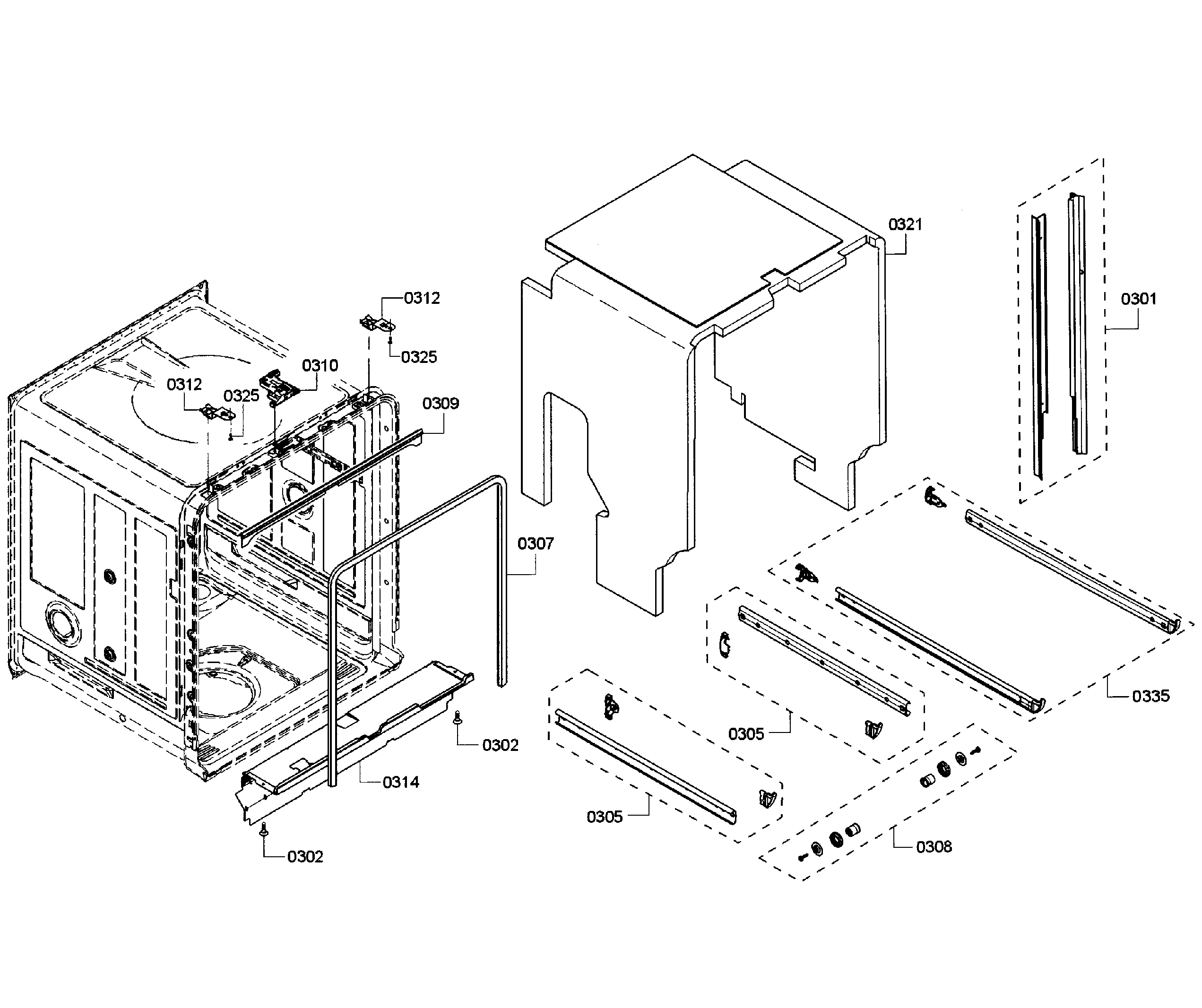 0321
0301
0312
0325
0310
0312
0325
0309
0307
0335
0305
0302
0314
0305
0308
0302