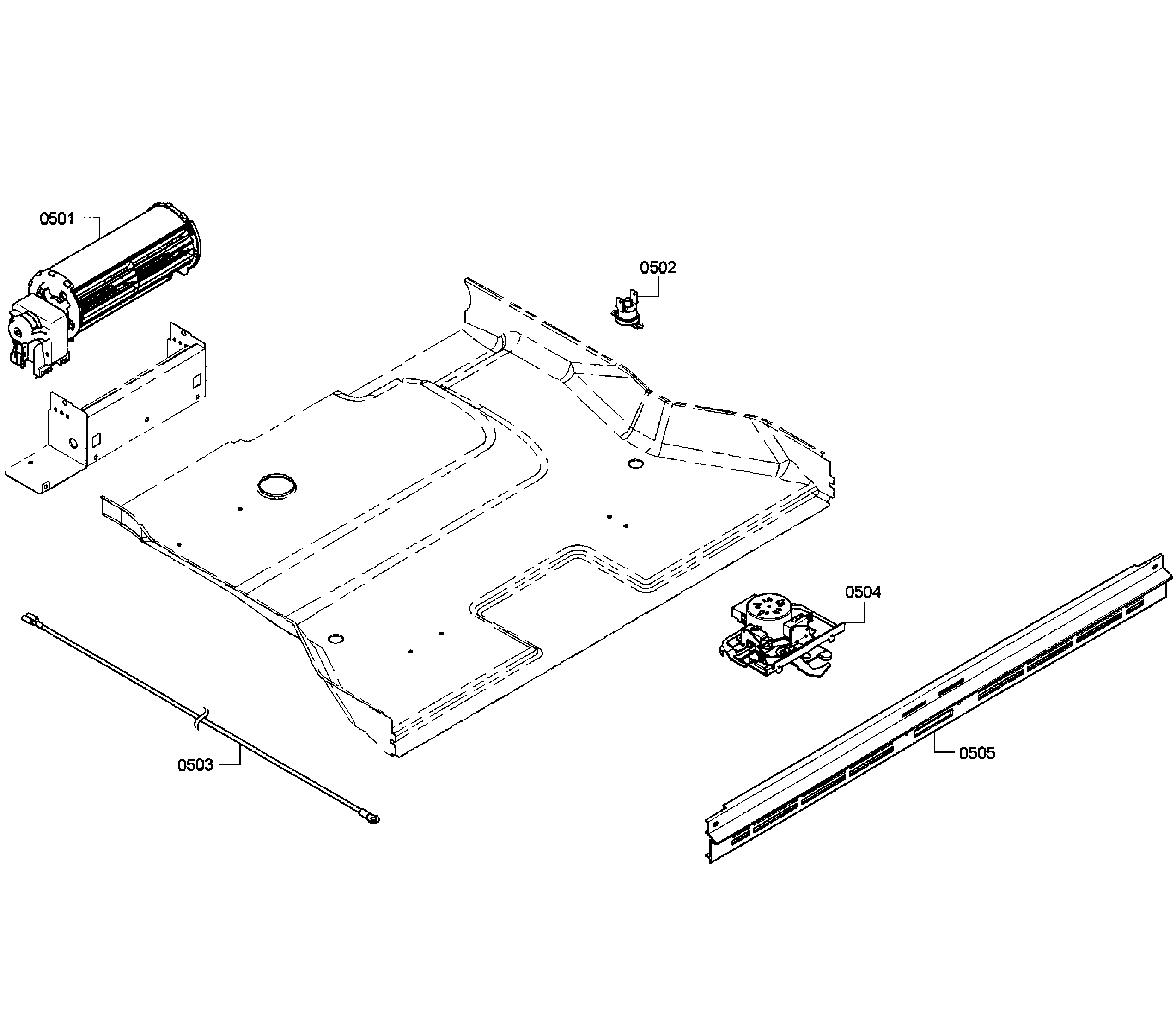 0501

0502

0504

0503

0505