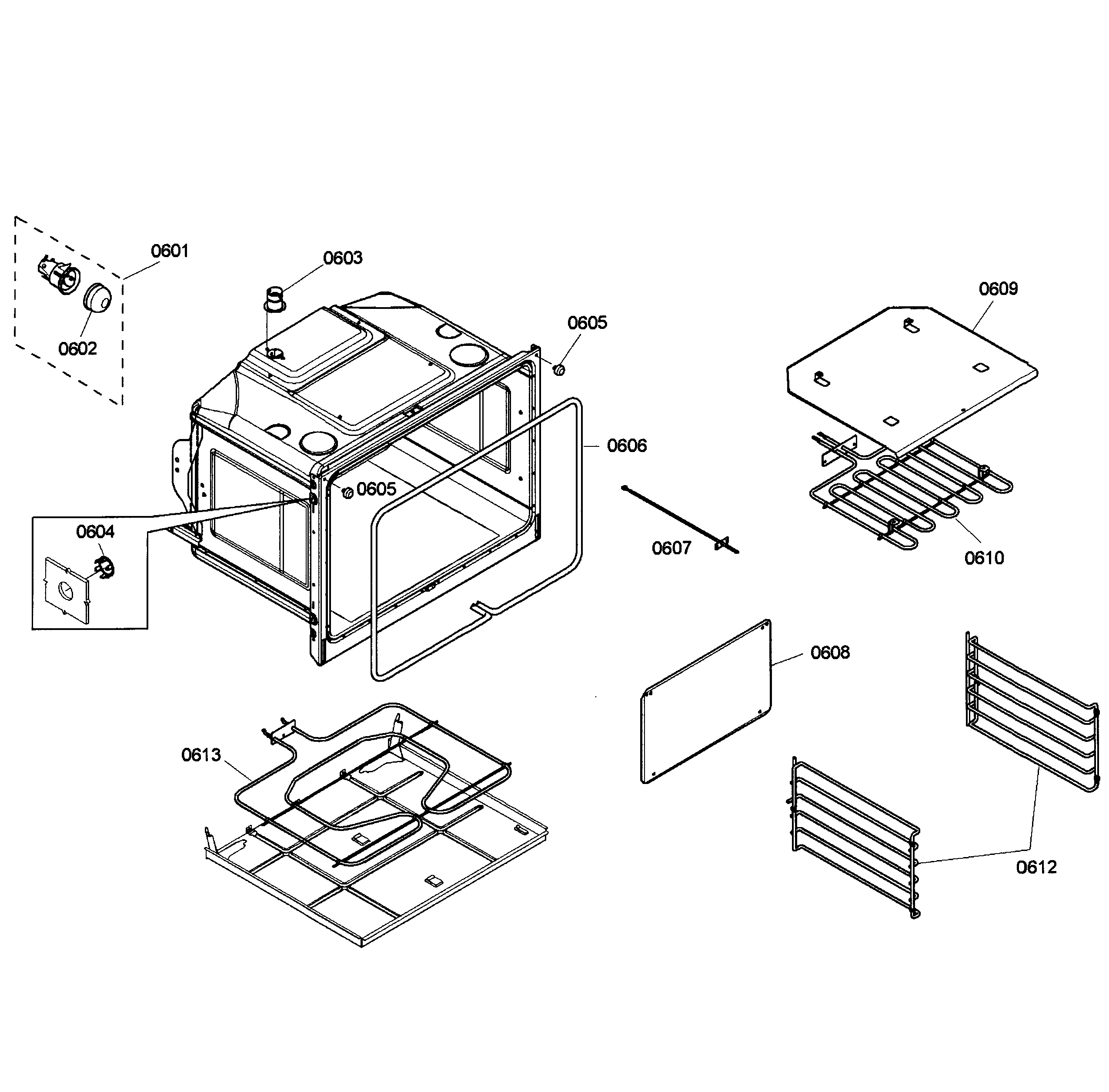 0601
0603
0609
0605
0602
0606
0605
0604
0607
0610
0608
0613
0612