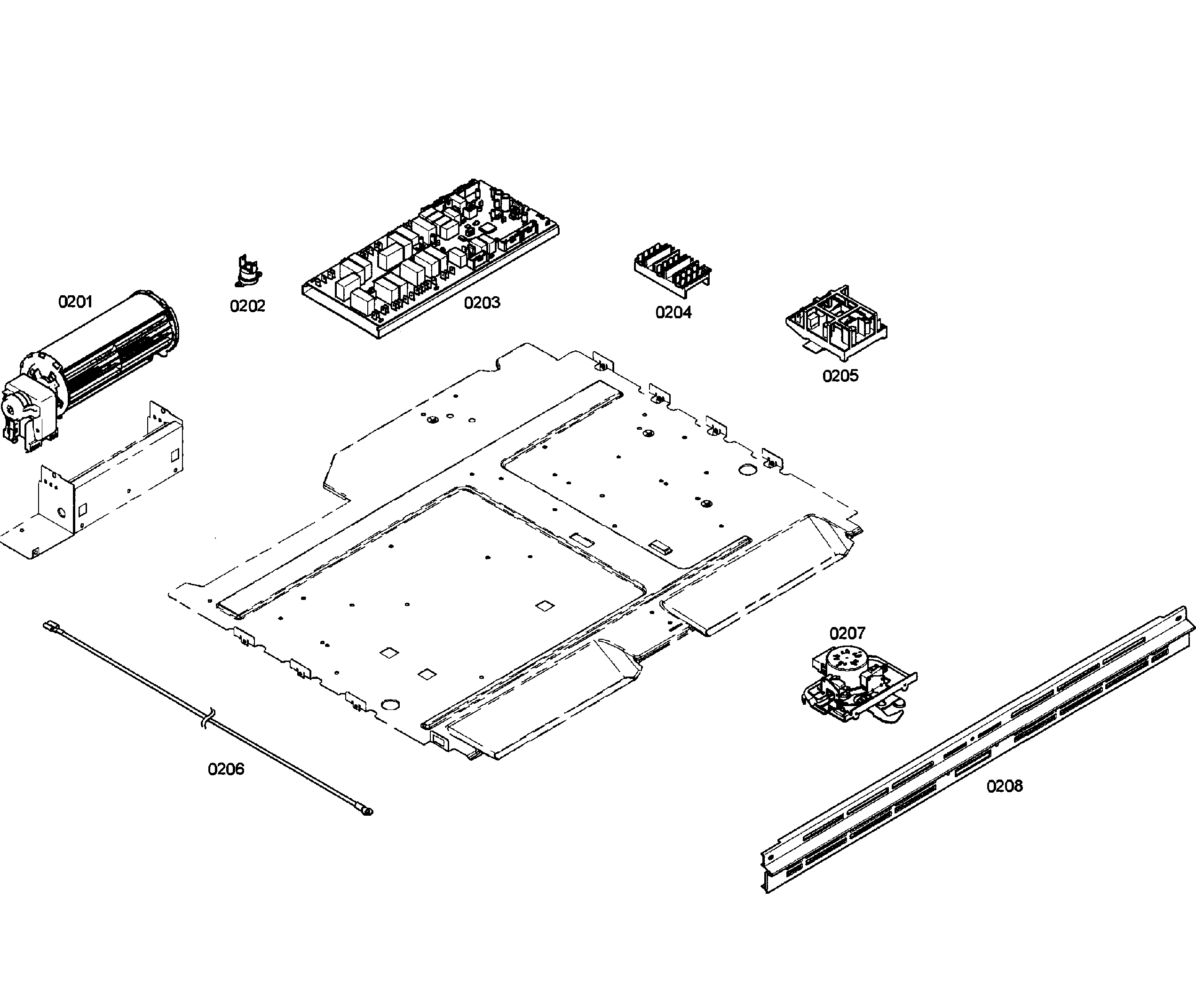 0201
0202
0203
0204
0205
0206
0207
0208