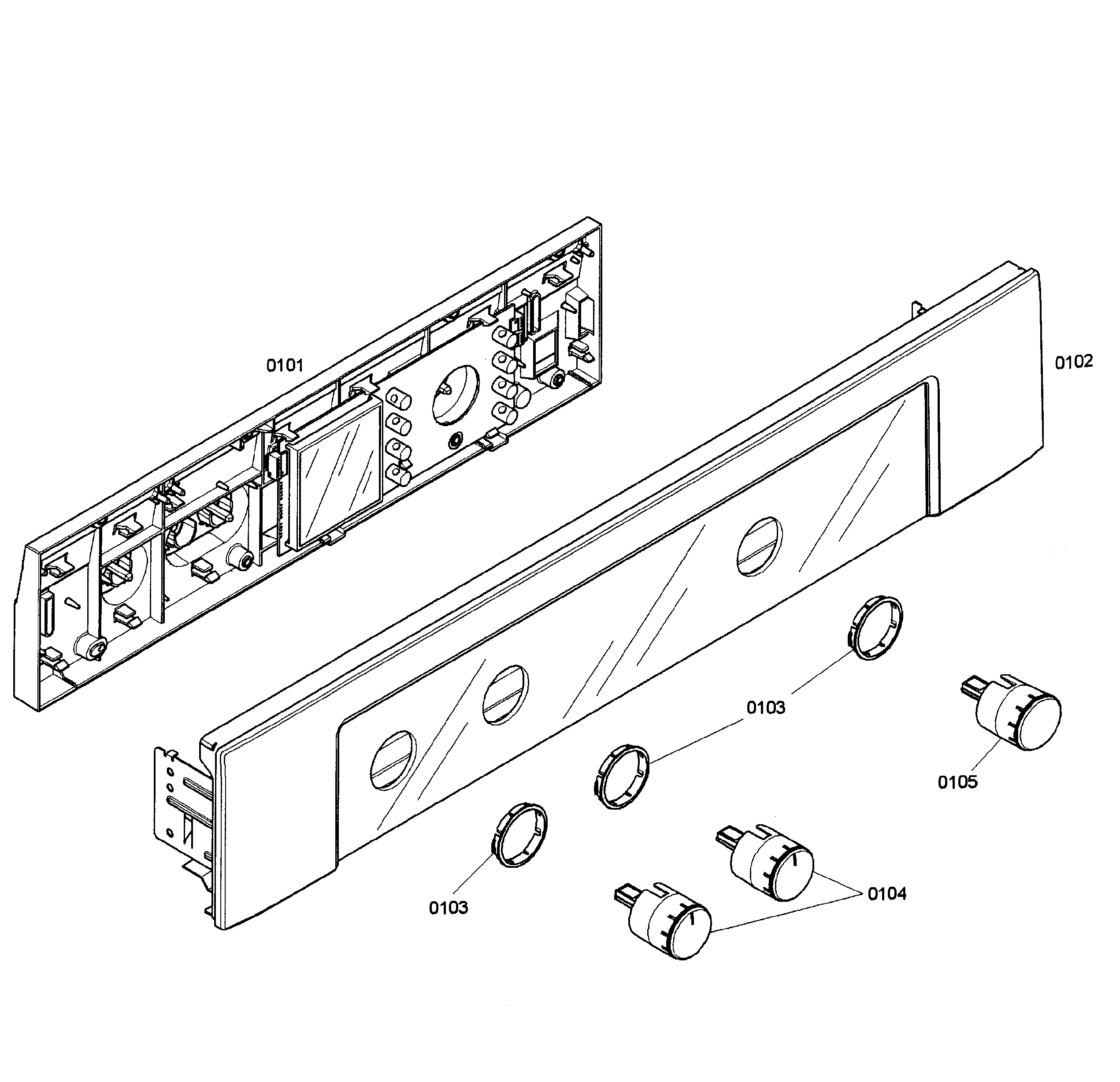 0101

0102

0103

0105

0103

0104