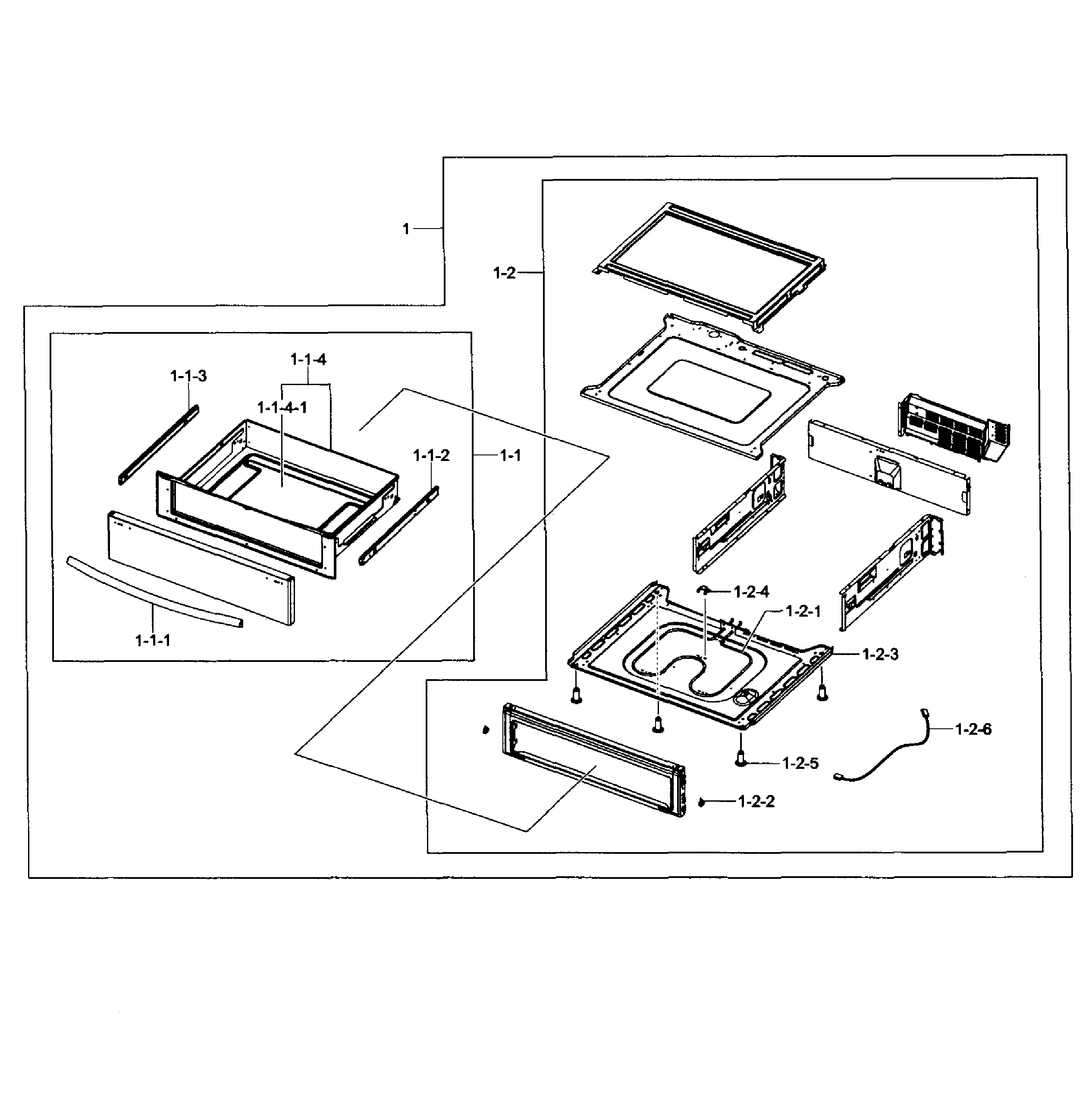 1
1-2
1-1-4
1-1-3
1-1-4-1
1-1-2
1-1
1-1-1
1-2-4
1-2-1
1-2-3
1-2-6
1-2-5
1-2-2