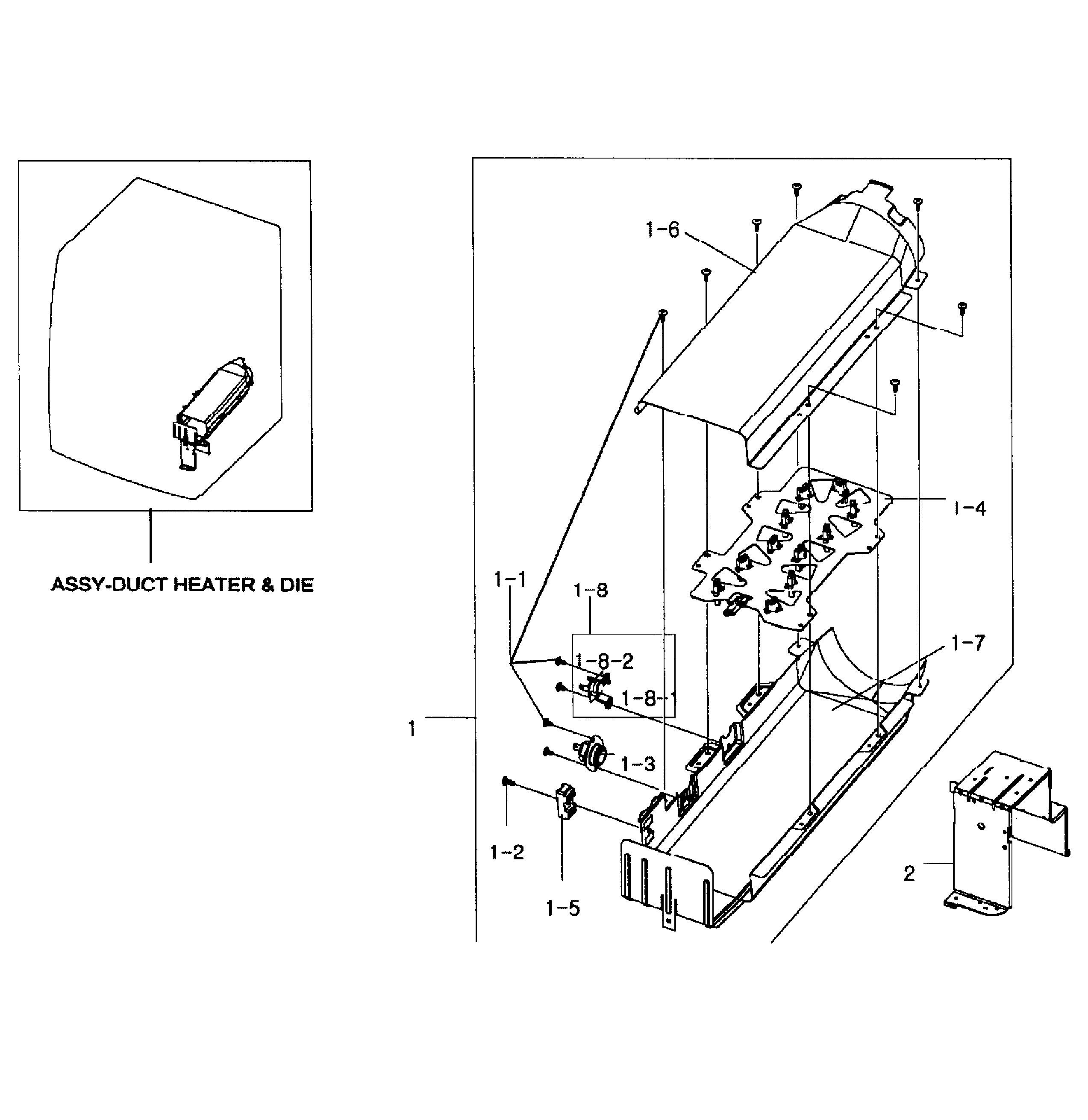 ASSY-DUCT HEATER & DIE

1-6
1-4
1-1
1-8
1-8-2
1-8-1
1-7
1
1-3
1-2
1-5
2