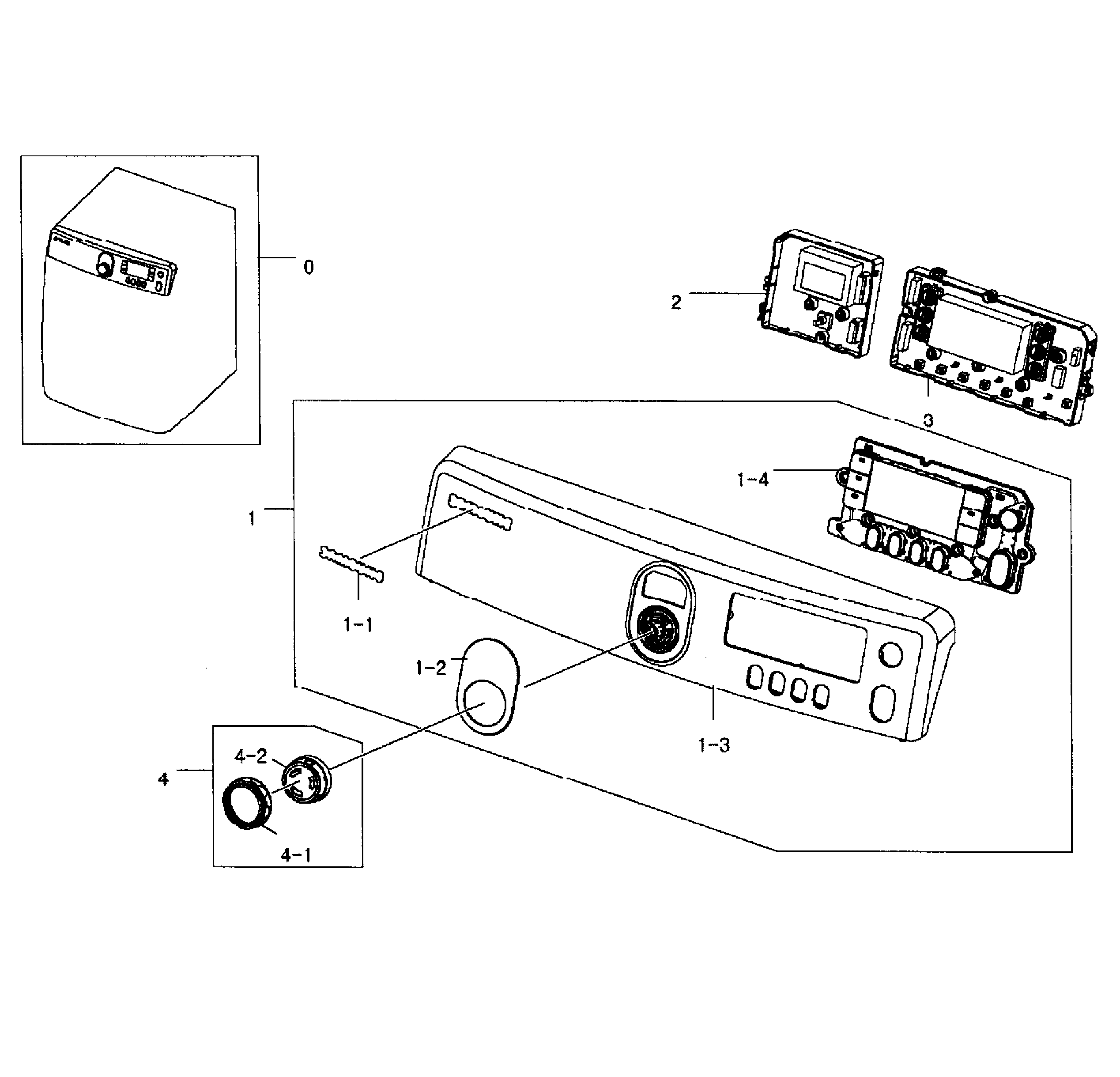 0

2

3

1-4

1

1-1

1-2

1-3

4

4-2

4-1