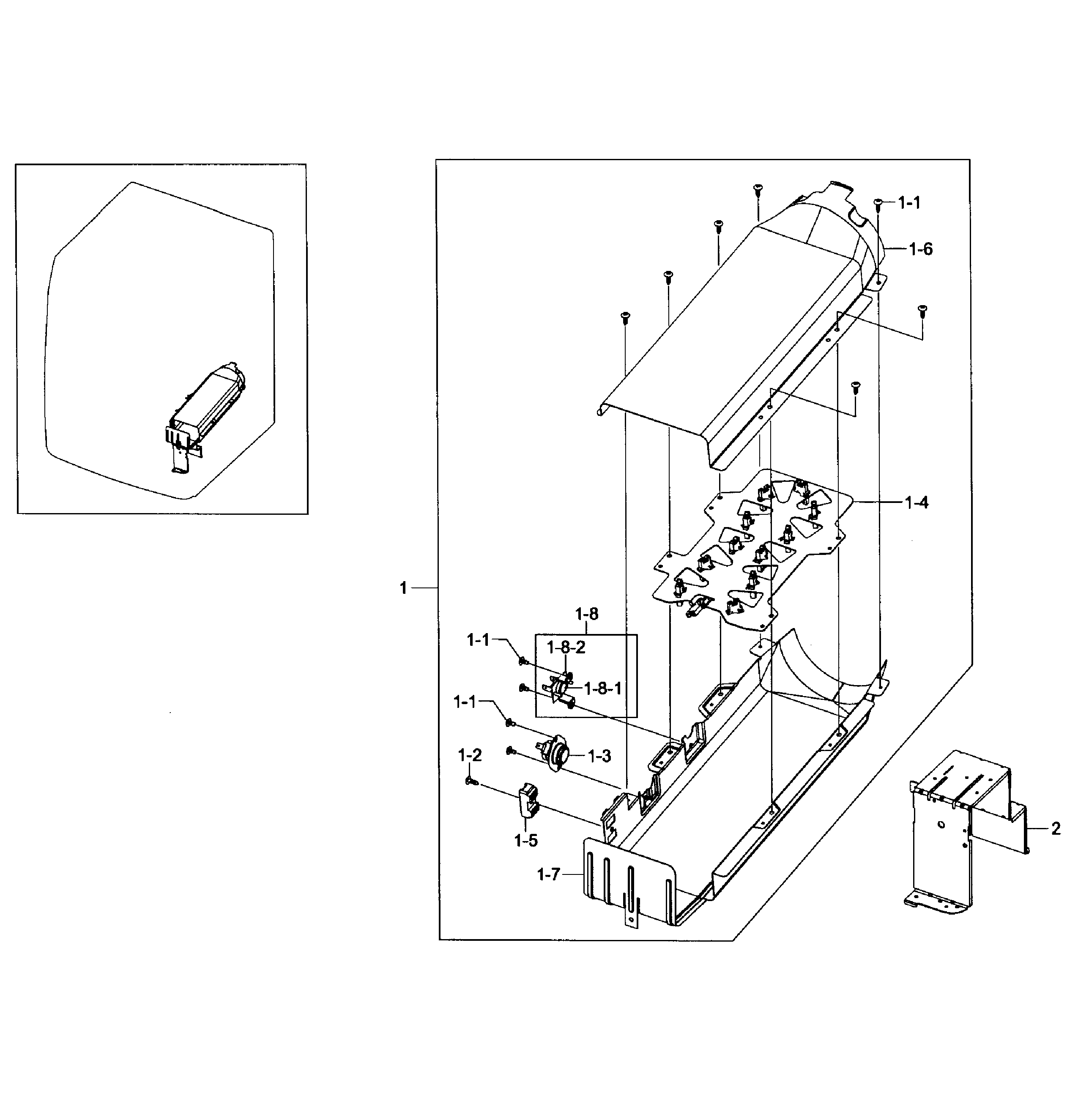 1-1
1-6
1-4
1
1-8
1-1
1-8-2
1-8-1
1-1
1-3
1-2
1-5
1-7
2