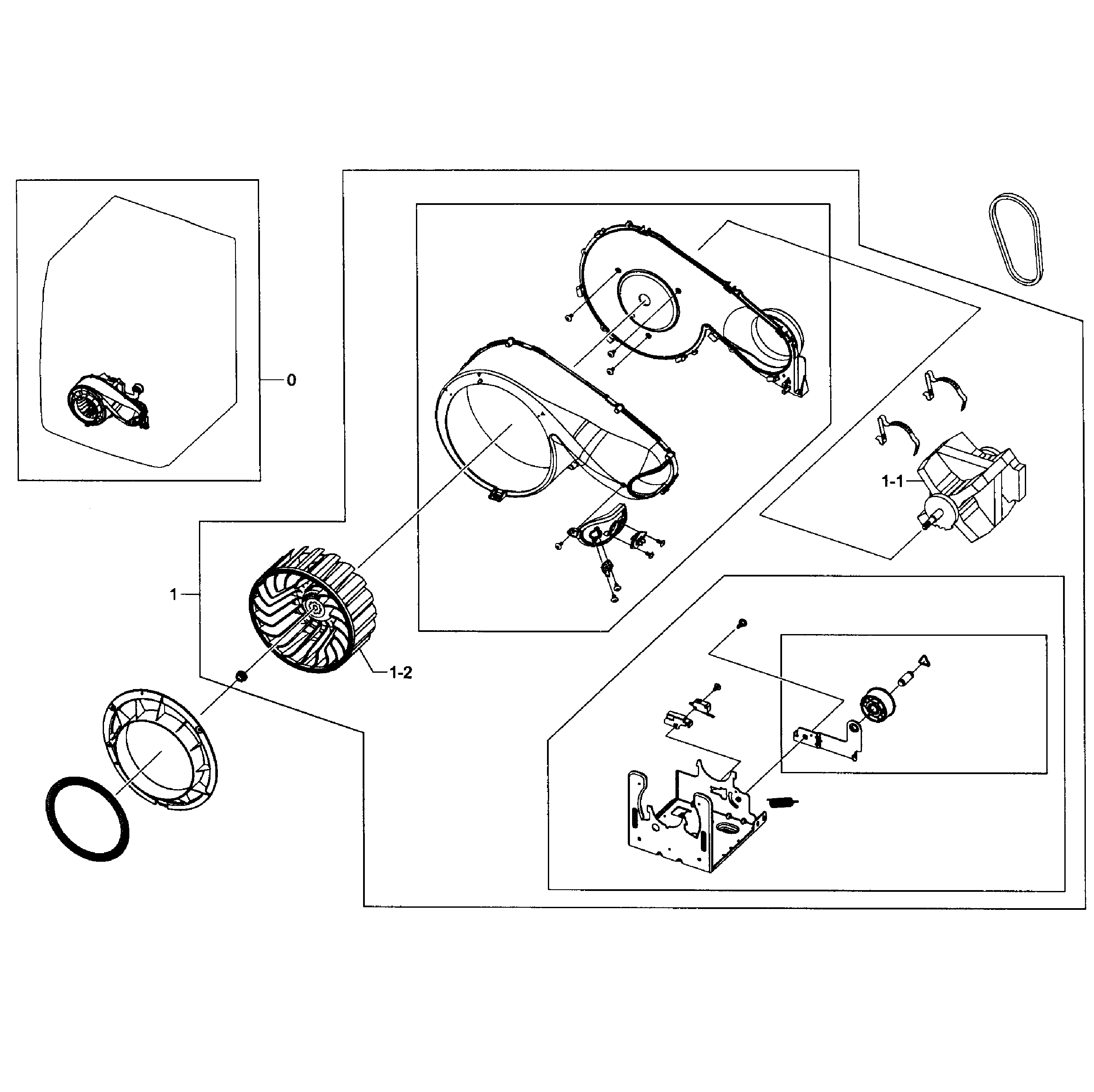 0

1-1

1

1-2