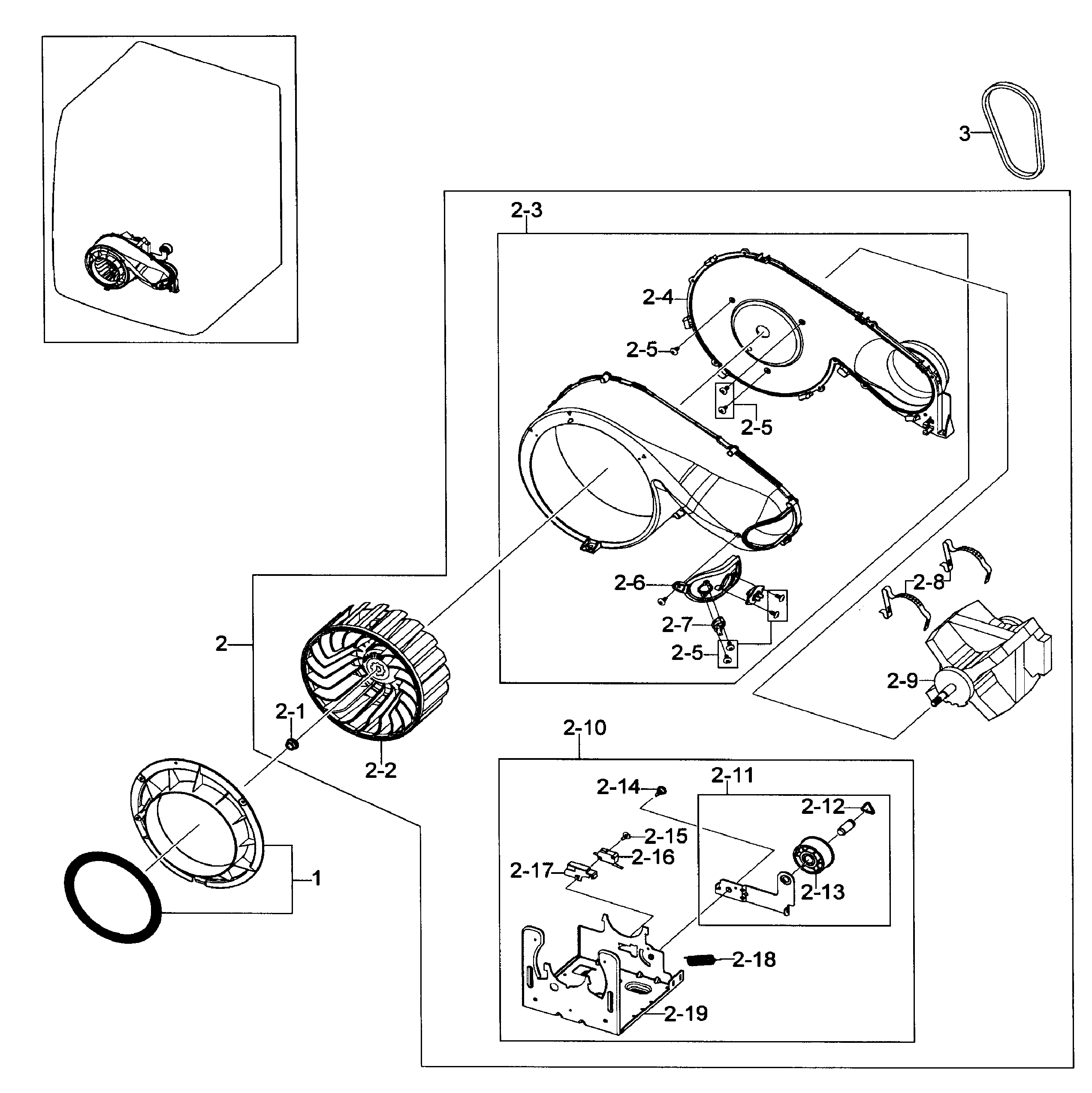 3

2-3

2-4

2-5

2-5

2-6

2-8

2-7

2-5

2-9

2

2-1

2-2

2-10

2-11

2-14

2-12

2-15

2-16

2-17

2-13

1

2-18

2-19