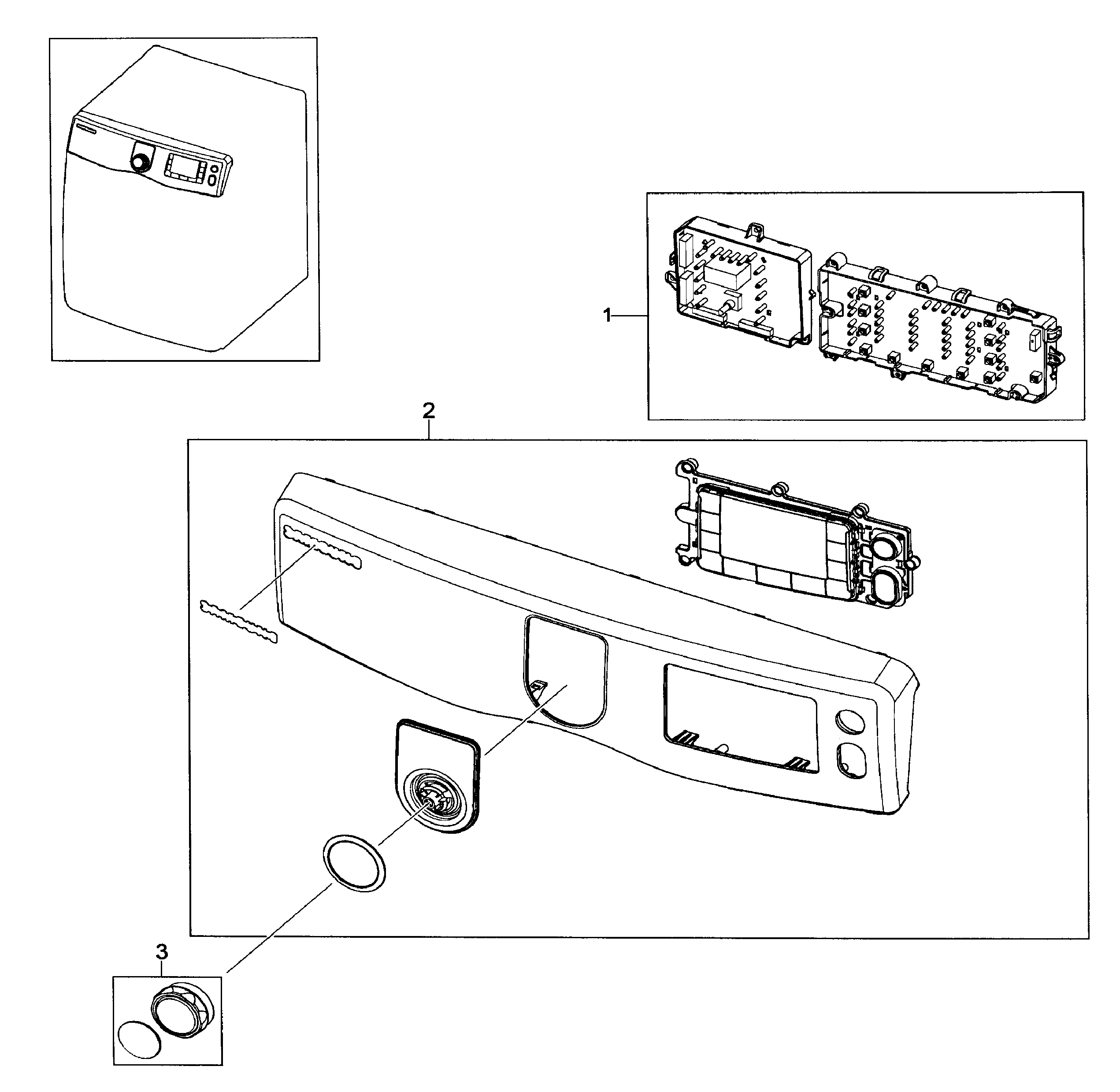 1

2

3